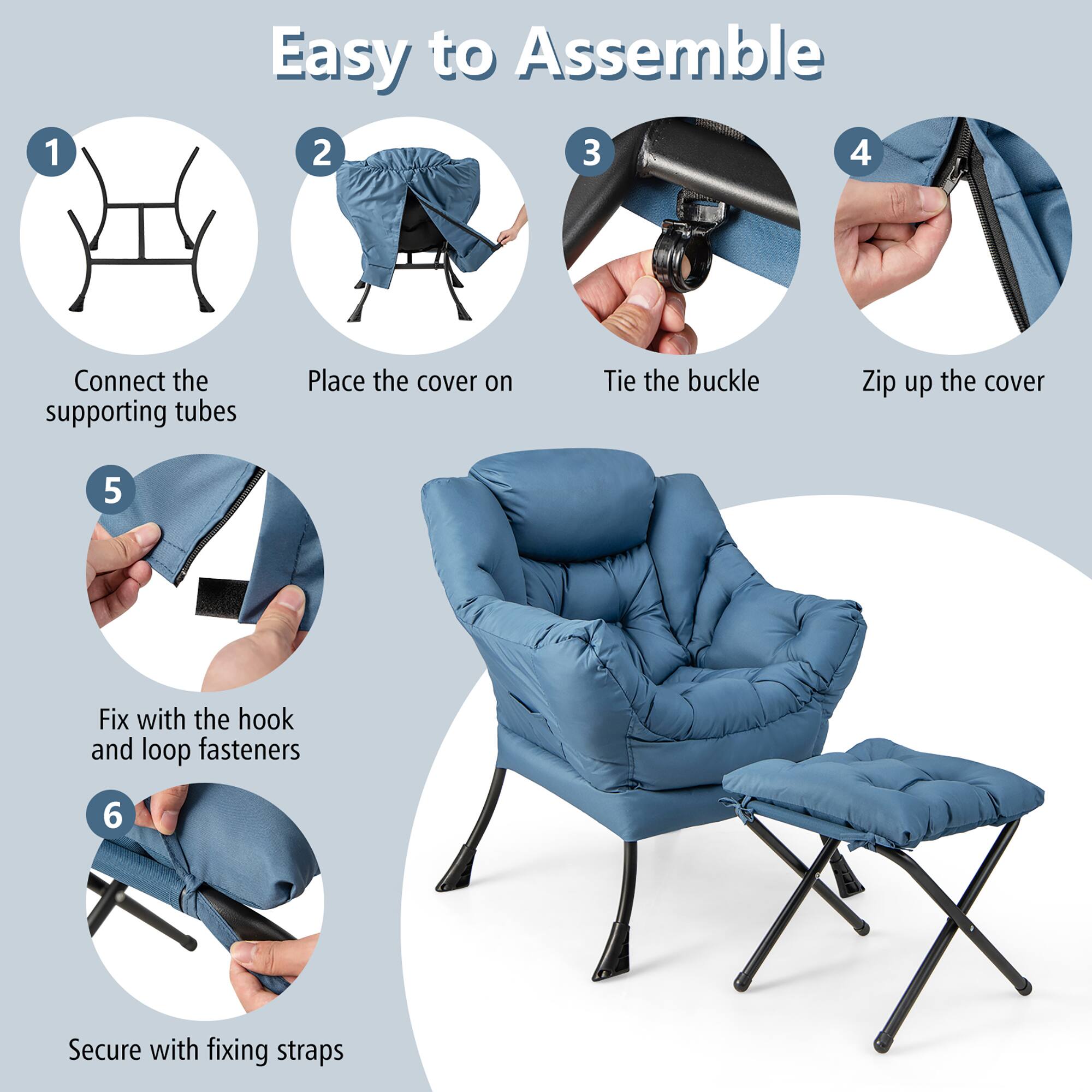 Easy to Assemble

1

Connect the supporting tubes

2

Place the cover on

3

Tie the buckle

4

Zip up the cover

5

Fix with the hook and loop fasteners

6

Secure with fixing straps