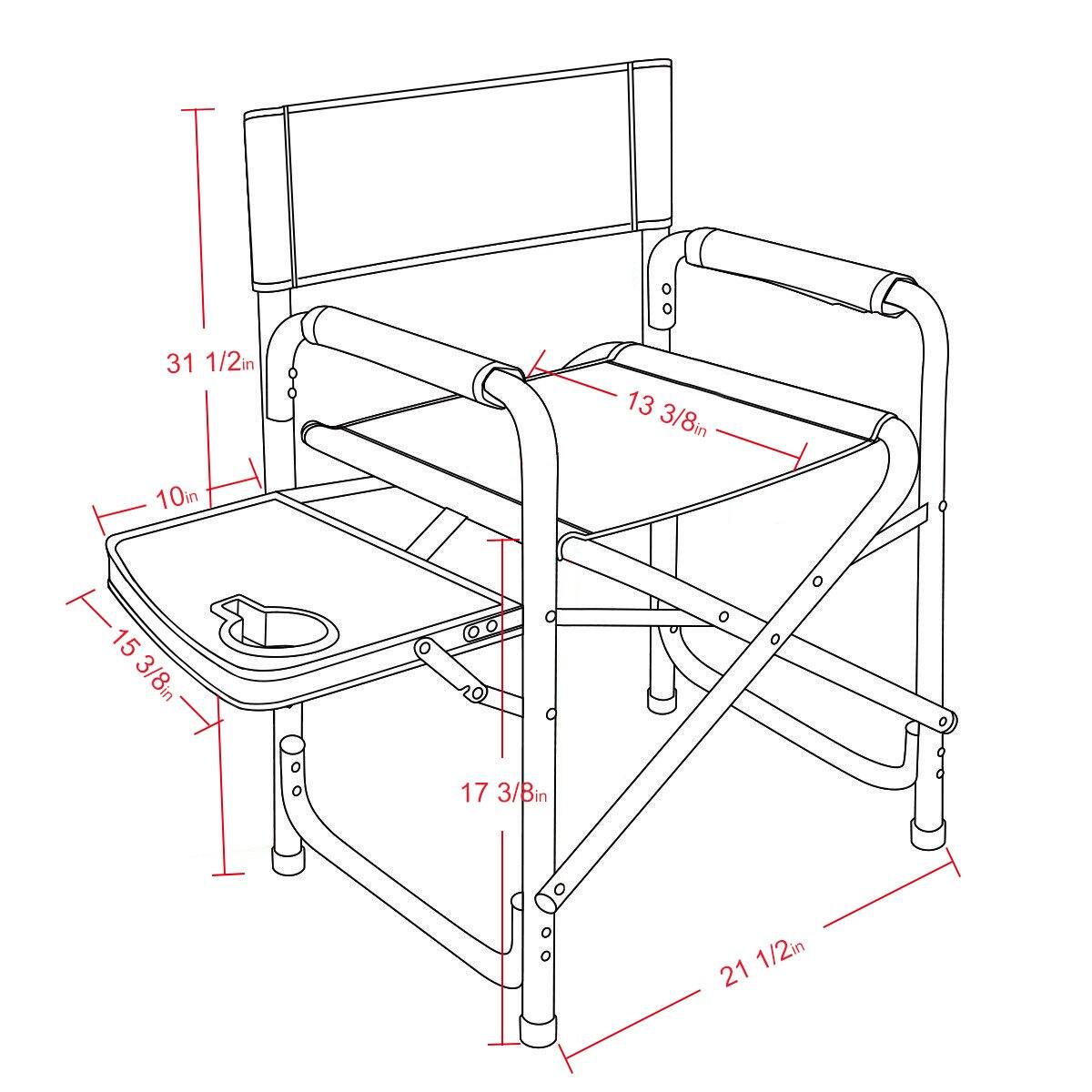 31 1/2in

13 3/8in

10in

15 3/8in

17 3/8in

21 1/2in