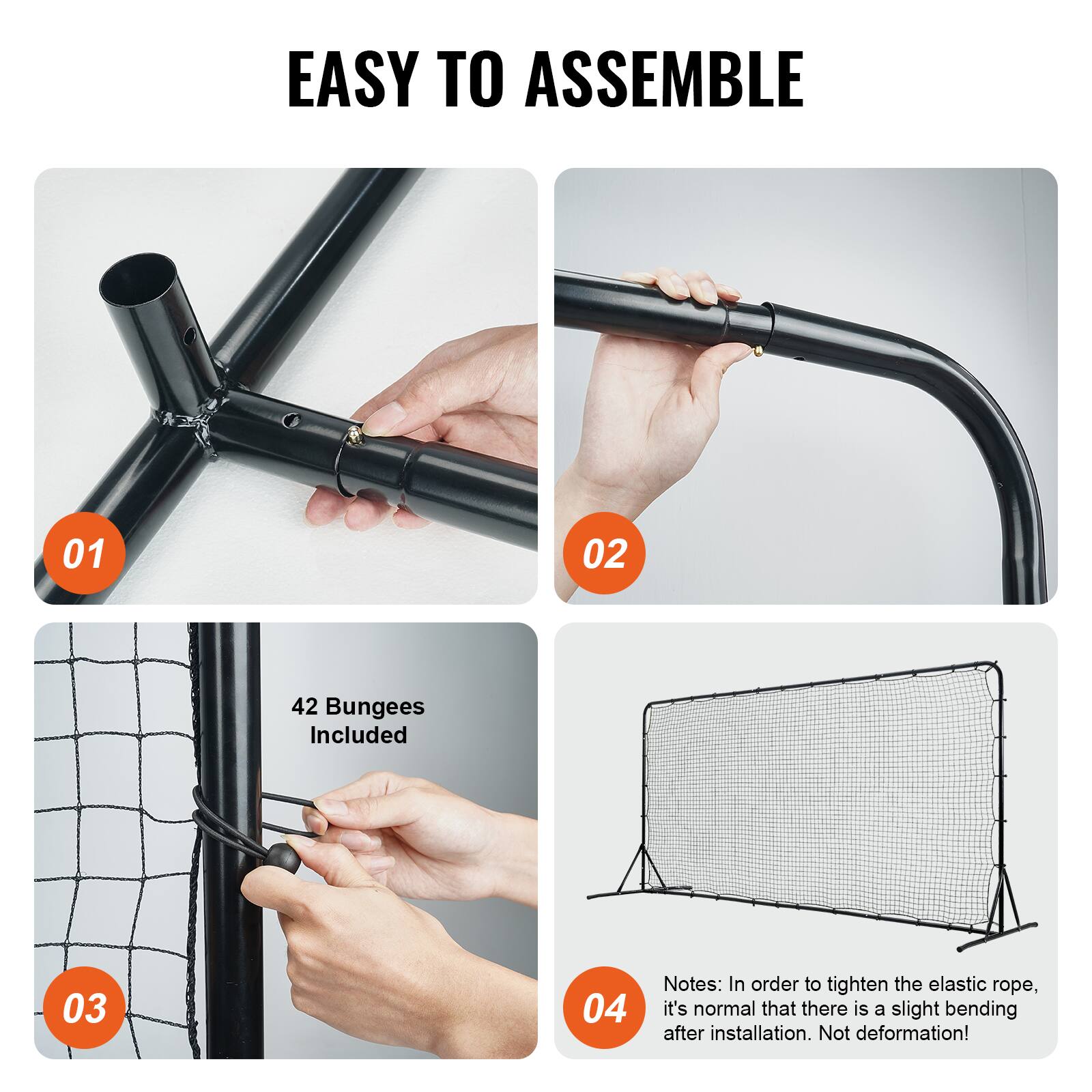 EASY TO ASSEMBLE

01

02

42 Bungees Included

03

04

Notes: In order to tighten the elastic rope, it's normal that there is a slight bending after installation. Not deformation!