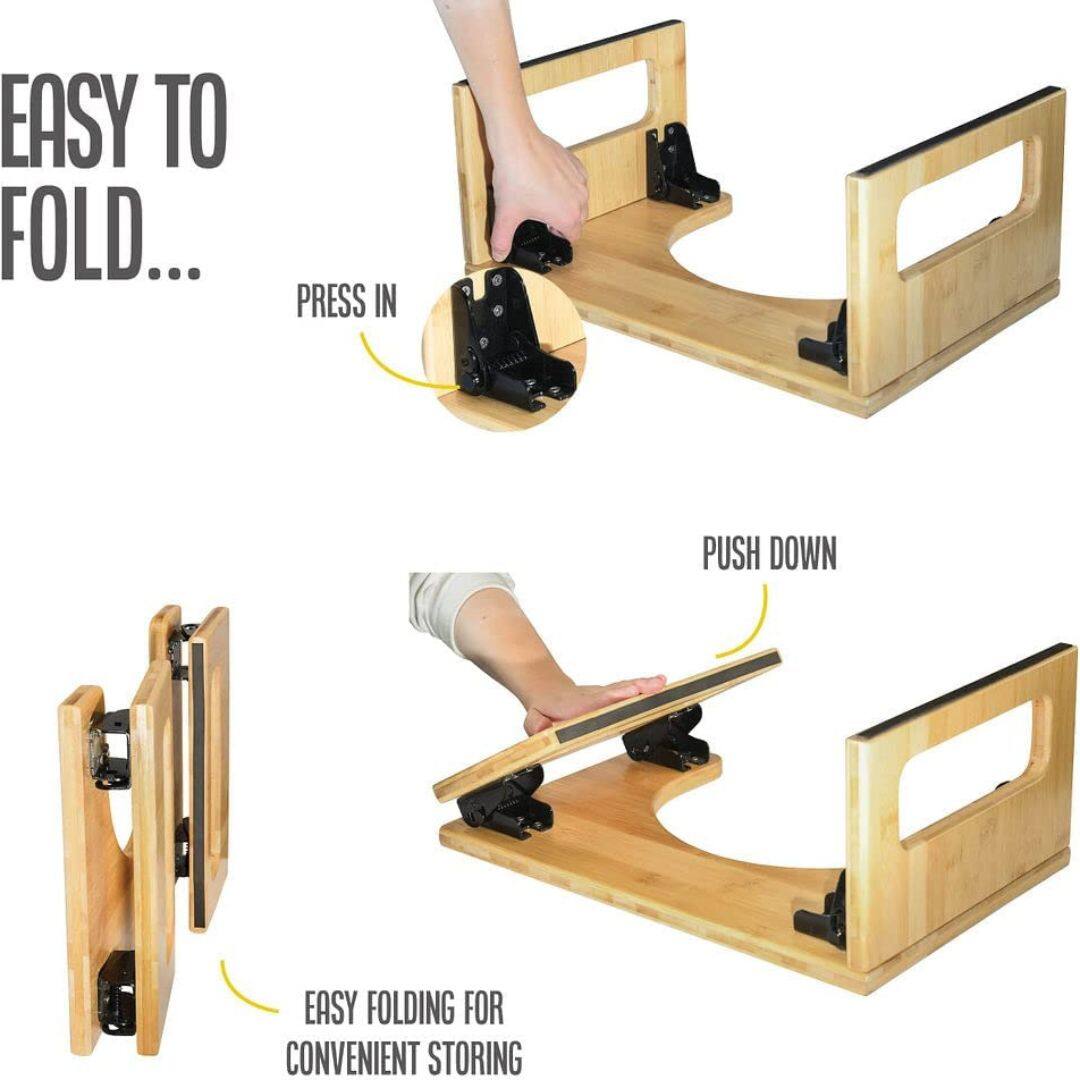 EASY TO FOLD...

PRESS IN

PUSH DOWN

EASY FOLDING FOR CONVENIENT STORING