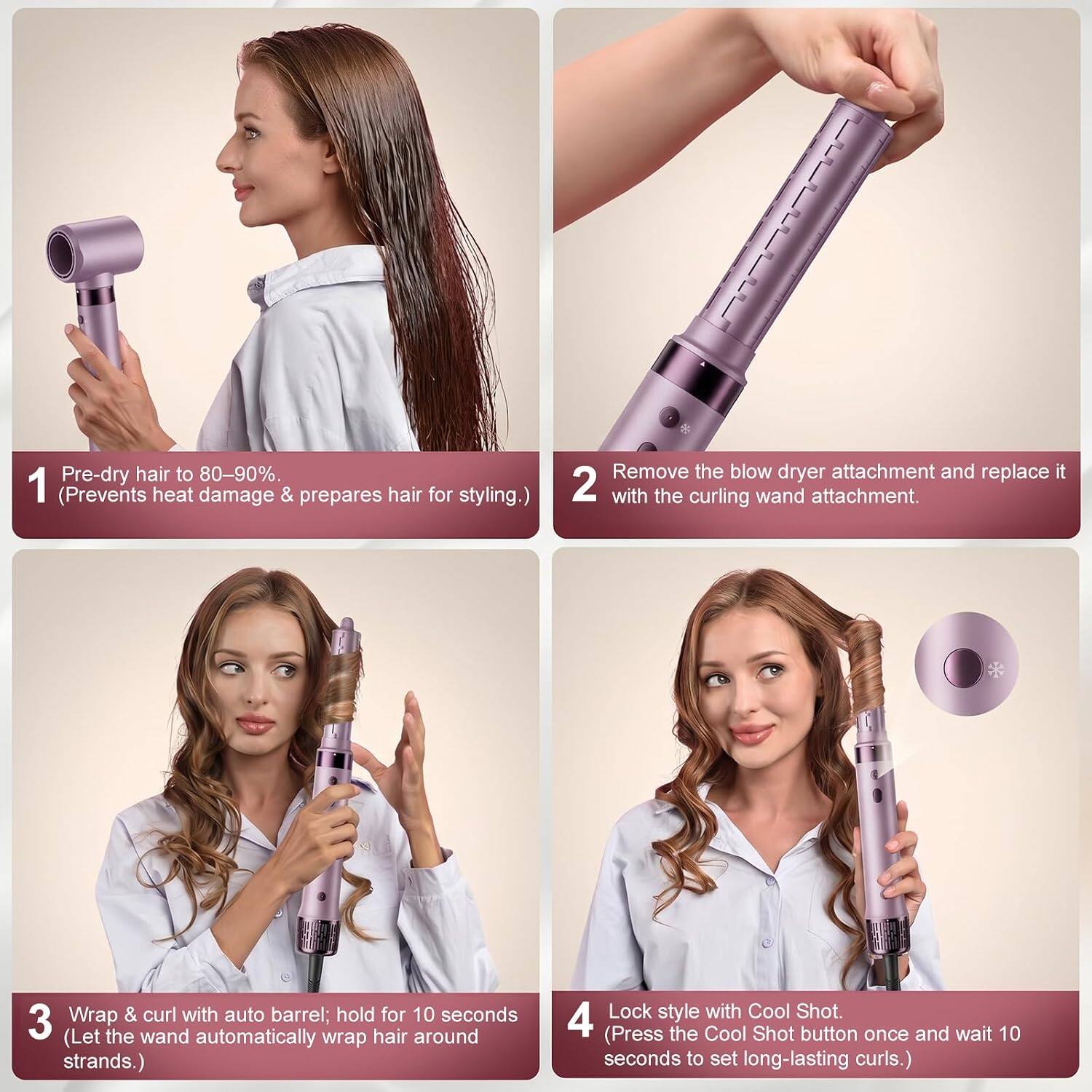 1 Pre-dry hair to 80–90%.
(Prevents heat damage & prepares hair for styling.)

2 Remove the blow dryer attachment and replace it with the curling wand attachment.

3 Wrap & curl with auto barrel; hold for 10 seconds
(Let the wand automatically wrap hair around strands.)

4 Lock style with Cool Shot.
(Press the Cool Shot button once and wait 10 seconds to set long-lasting curls.)