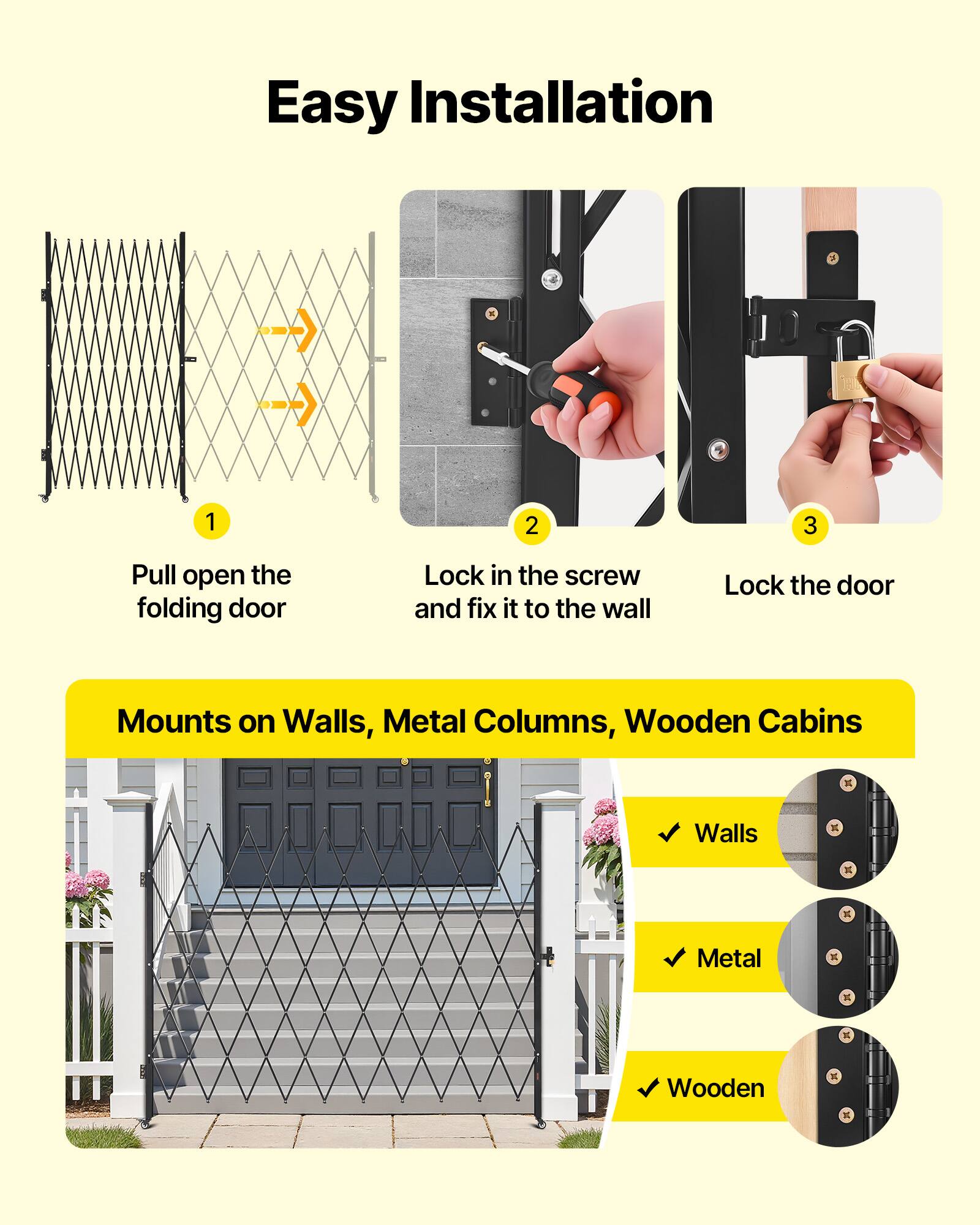 Easy Installation

1
Pull open the folding door

2
Lock in the screw and fix it to the wall

3
Lock the door

Mounts on Walls, Metal Columns, Wooden Cabins

✓ Walls

✓ Metal

✓ Wooden