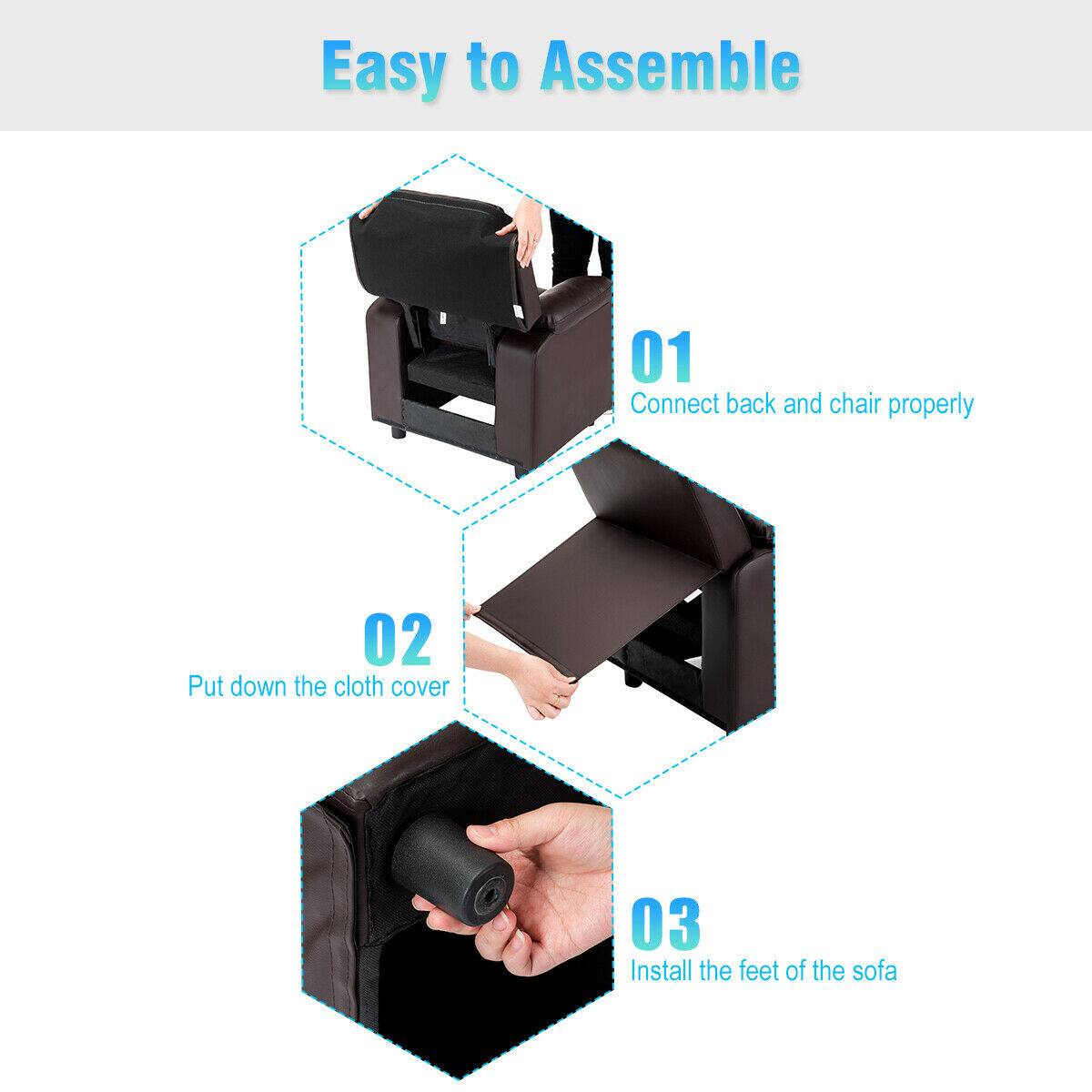 Easy to Assemble

01
Connect back and chair properly

02
Put down the cloth cover

03
Install the feet of the sofa