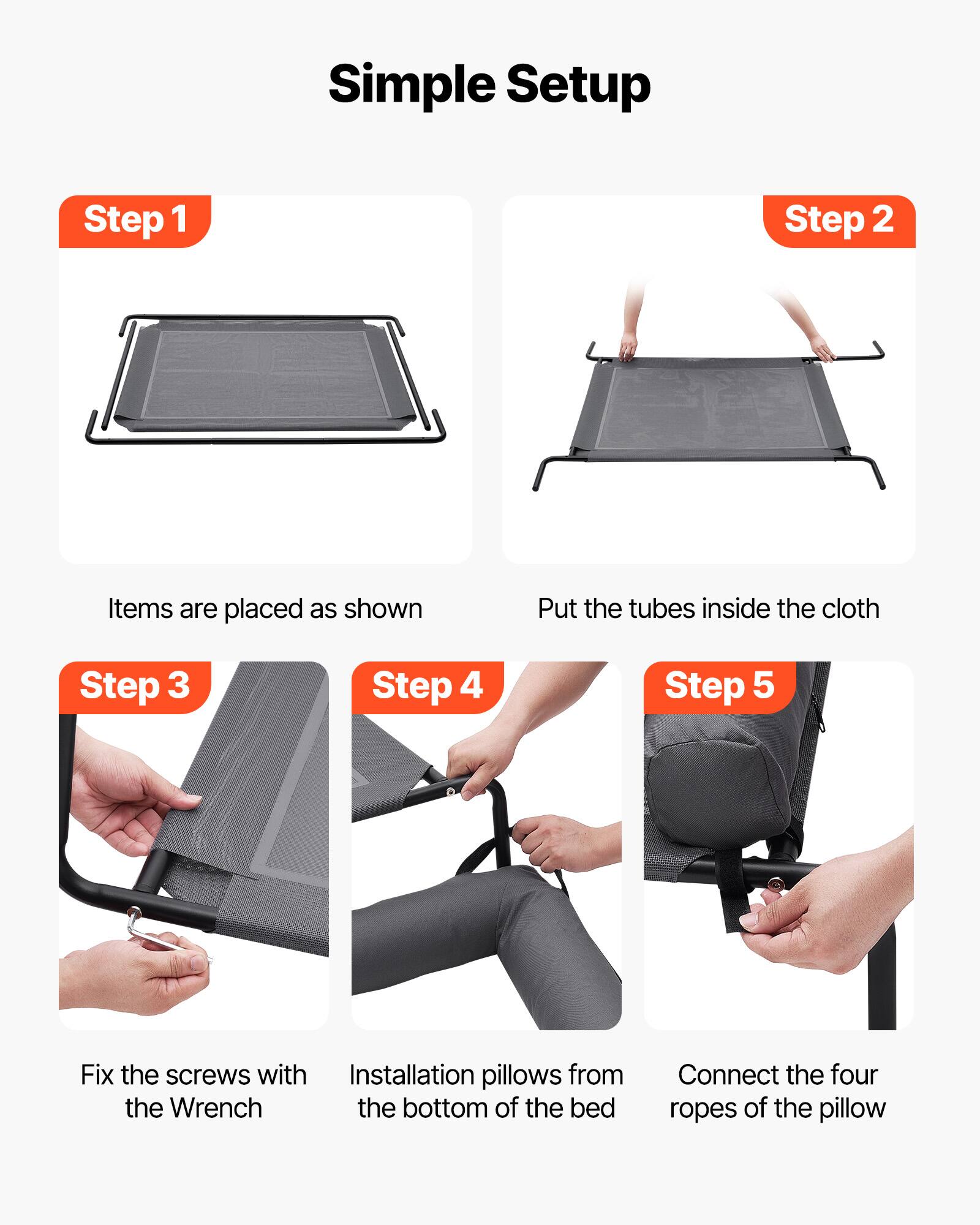 Simple Setup

Step 1

Items are placed as shown

Step 2

Put the tubes inside the cloth

Step 3

Fix the screws with the Wrench

Step 4

Installation pillows from the bottom of the bed

Step 5

Connect the four ropes of the pillow