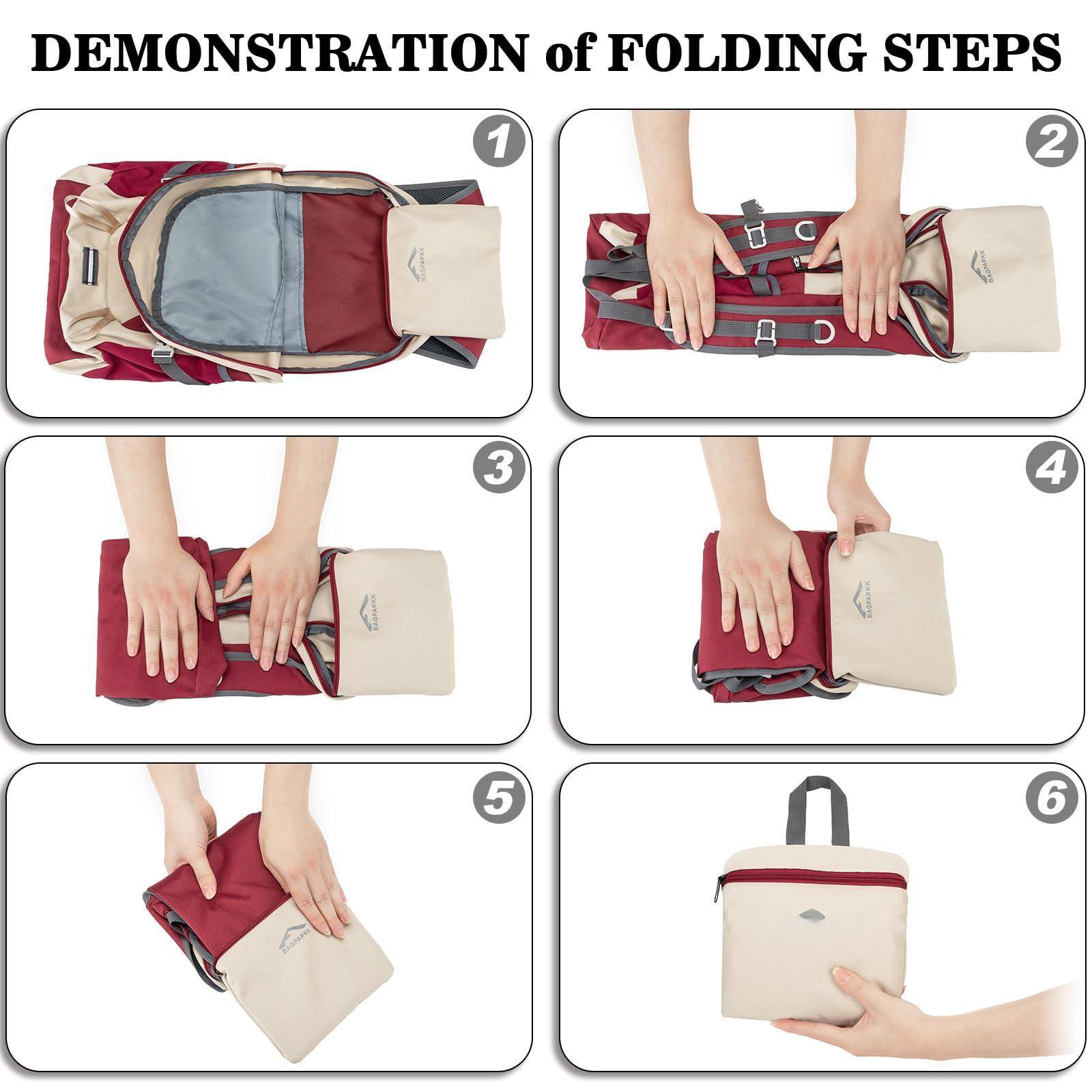 DEMONSTRATION of FOLDING STEPS

1

BAGPARKK

2

BAGPARKK

3

BAGPARKK

4

BAGPARKK

5

BAGPARKK

6