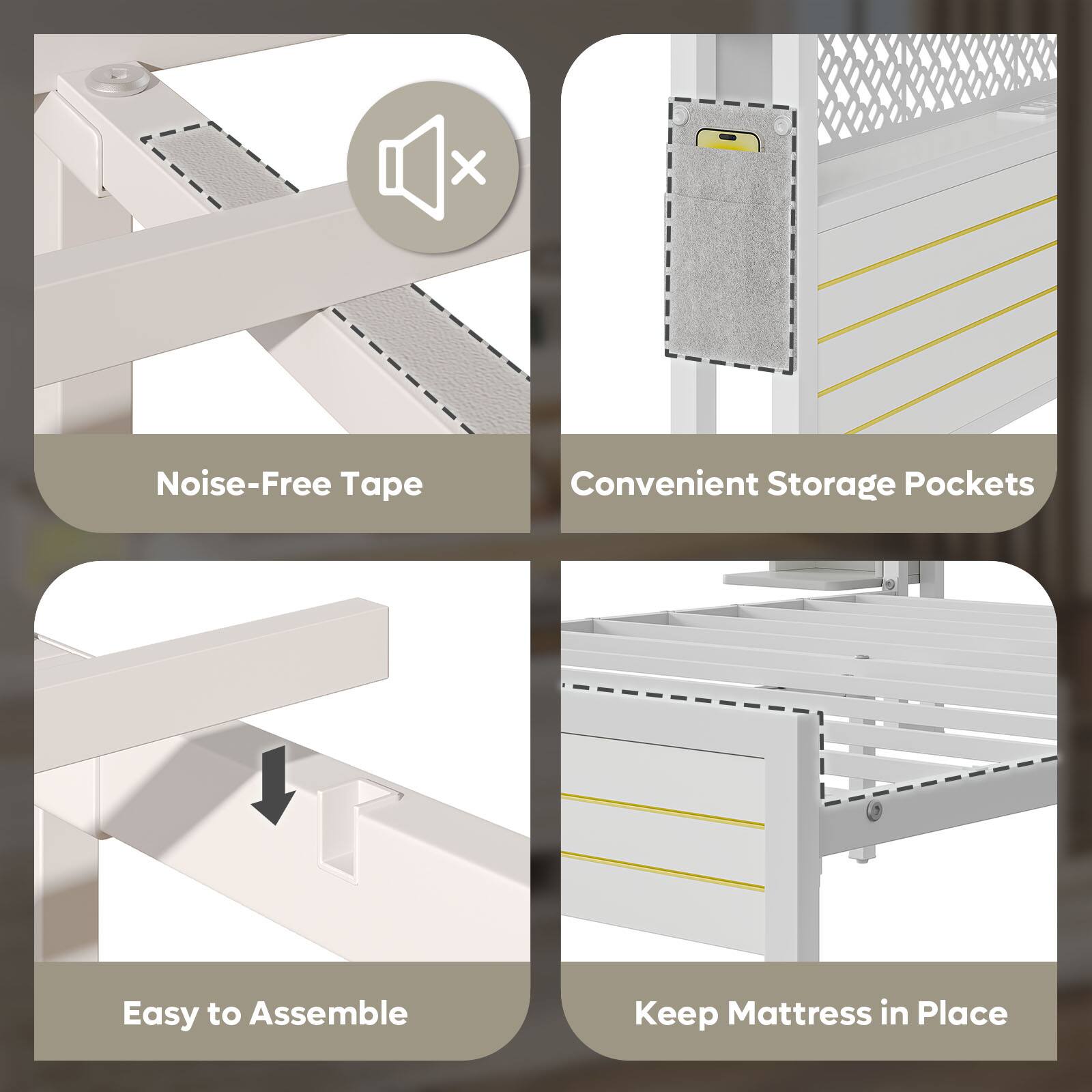 Noise-Free Tape

Convenient Storage Pockets

Easy to Assemble

Keep Mattress in Place