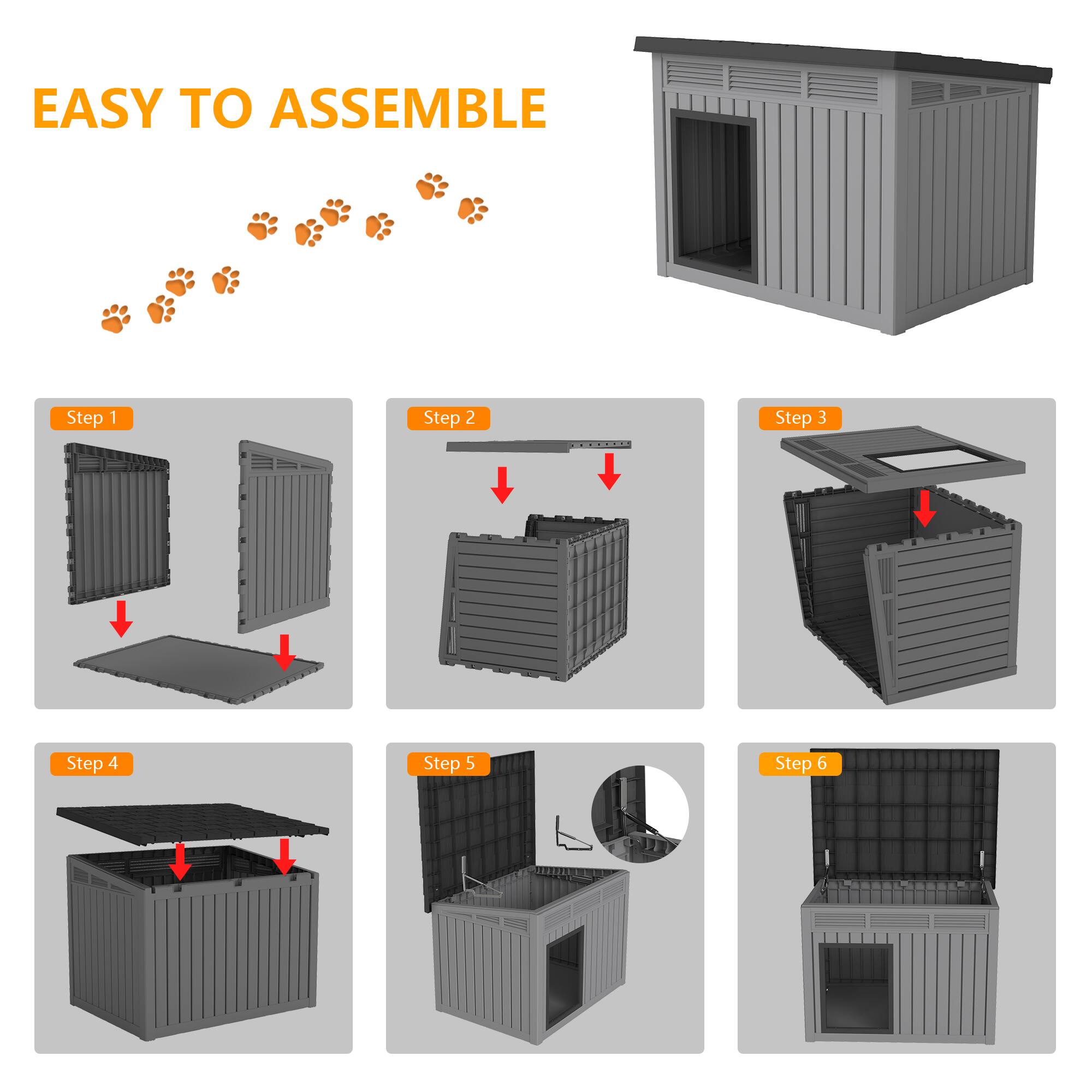 EASY TO ASSEMBLE

Step 1

Step 2

Step 3

Step 4

Step 5

Step 6