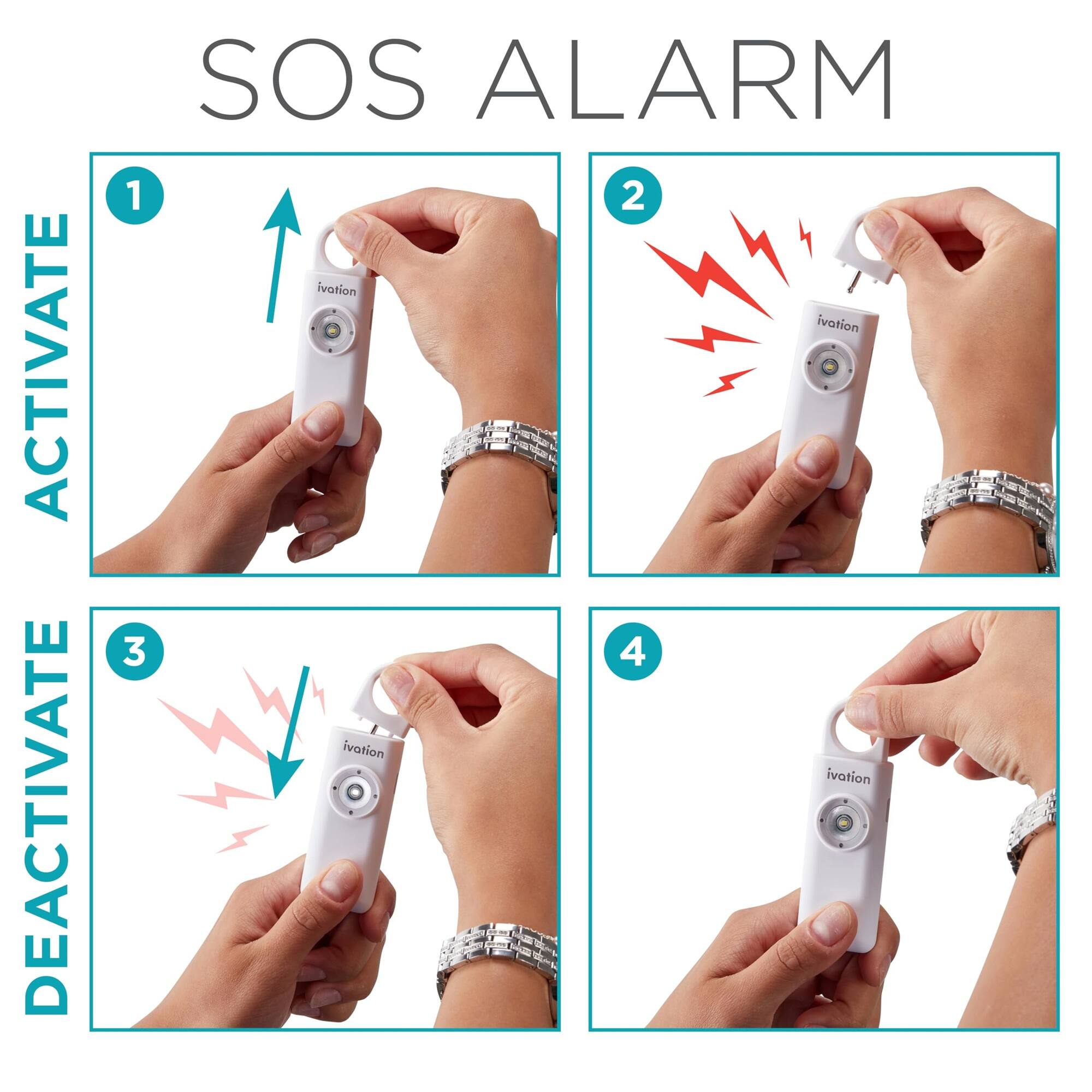 SOS ALARM

ACTIVATE

1

ivation

2

ivation

DEACTIVATE

3

ivation

4

ivation