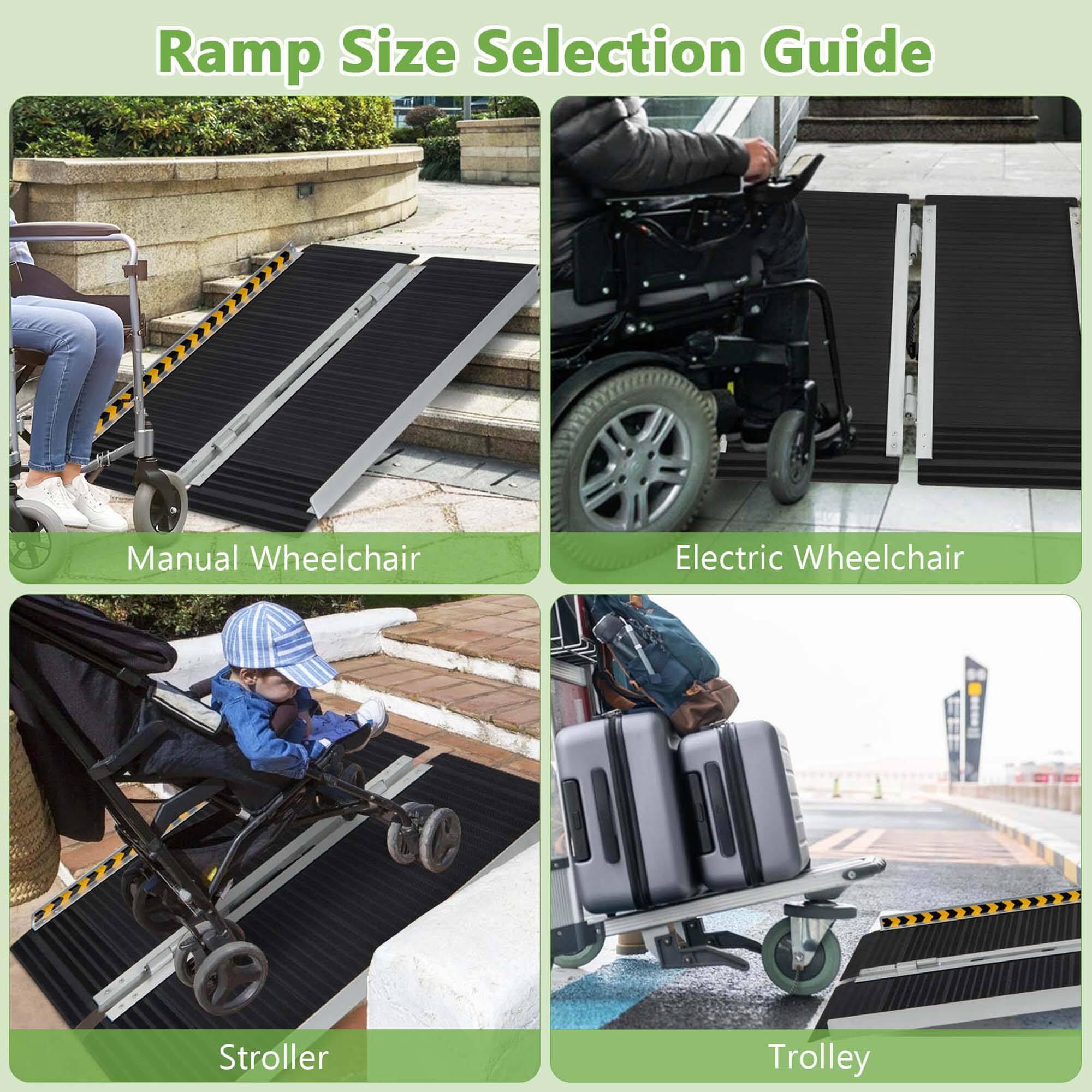 Ramp Size Selection Guide

Manual Wheelchair

Electric Wheelchair

Stroller

Trolley