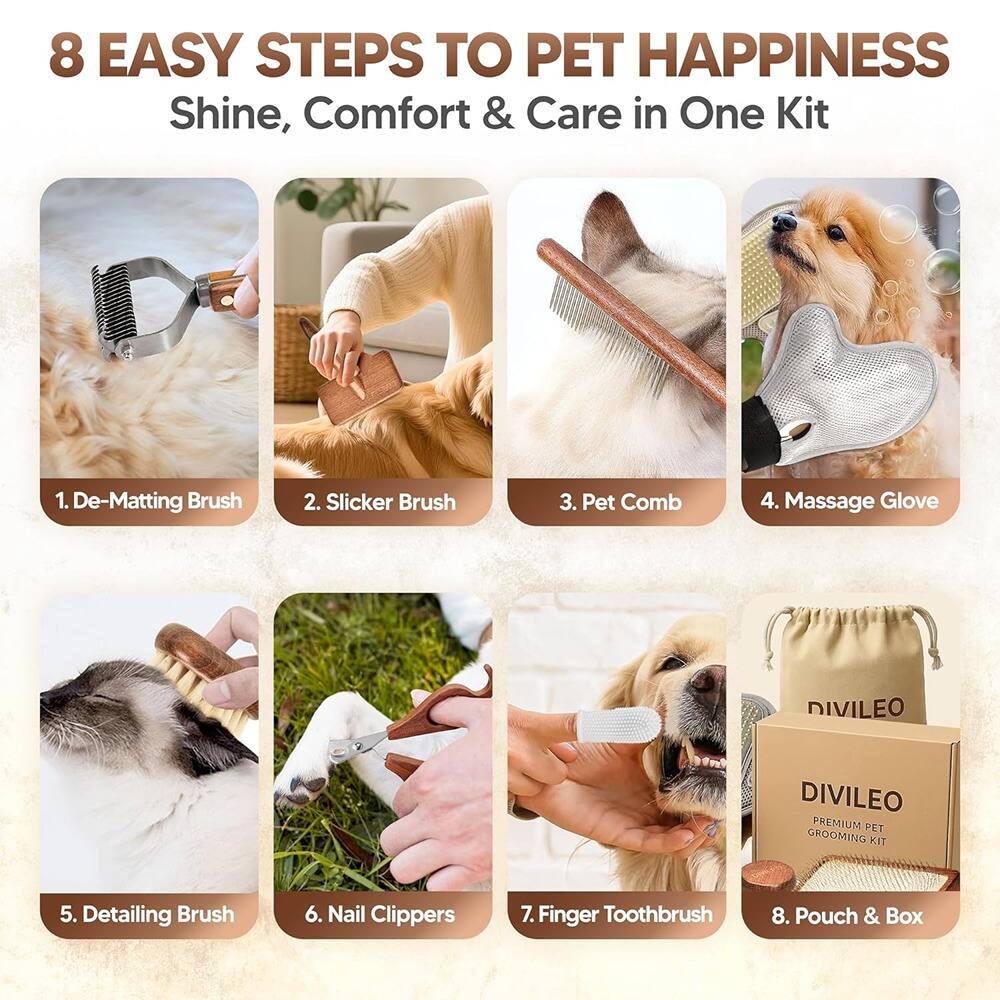 8 EASY STEPS TO PET HAPPINESS
Shine, Comfort & Care in One Kit

1. De-Matting Brush
2. Slicker Brush
3. Pet Comb
4. Massage Glove

5. Detailing Brush
6. Nail Clippers
7. Finger Toothbrush
DIVILEO
DIVILEO
PREMIUM PET GROOMING KIT
8. Pouch & Box