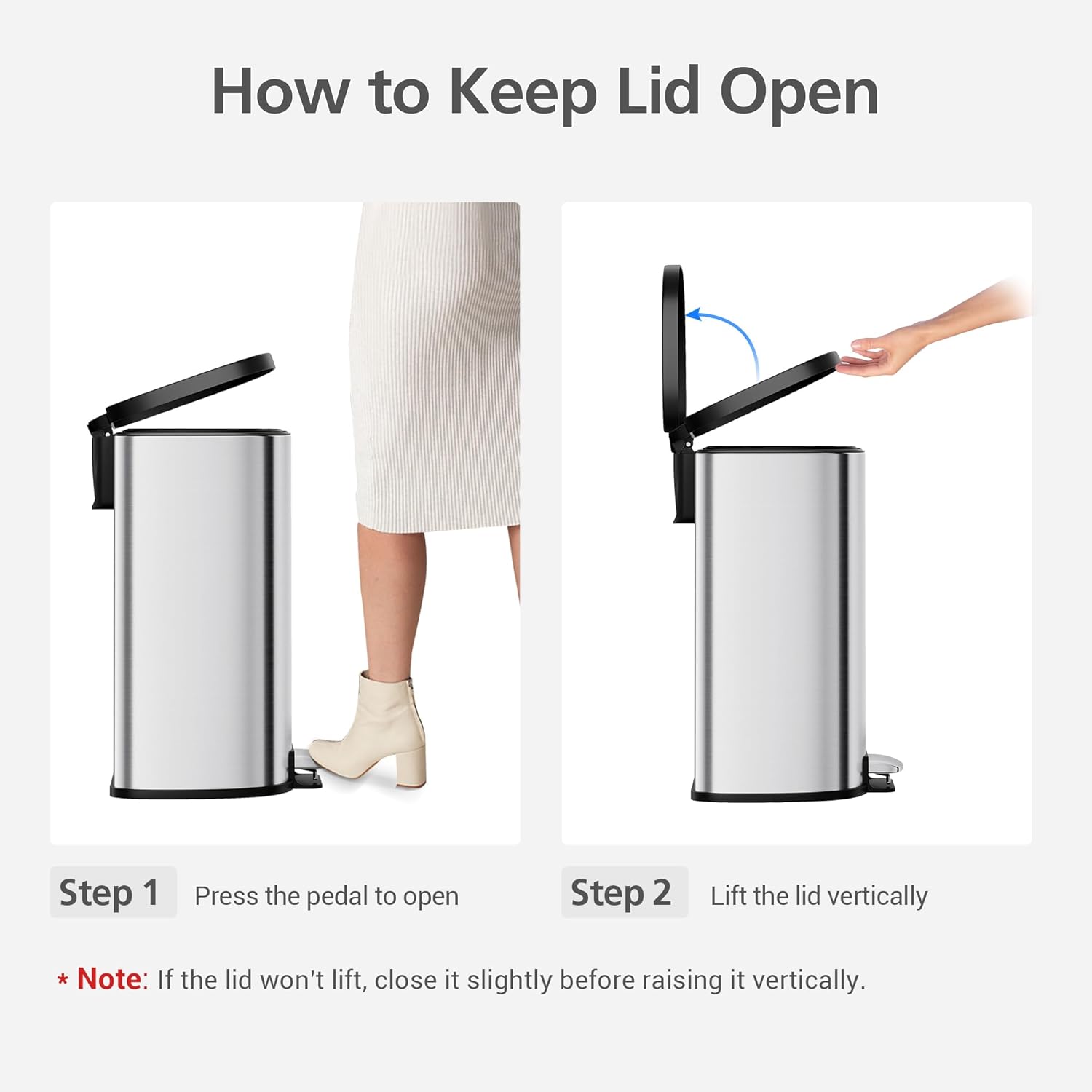 How to Keep Lid Open

Step 1 Press the pedal to open

Step 2 Lift the lid vertically

* Note: If the lid won't lift, close it slightly before raising it vertically.