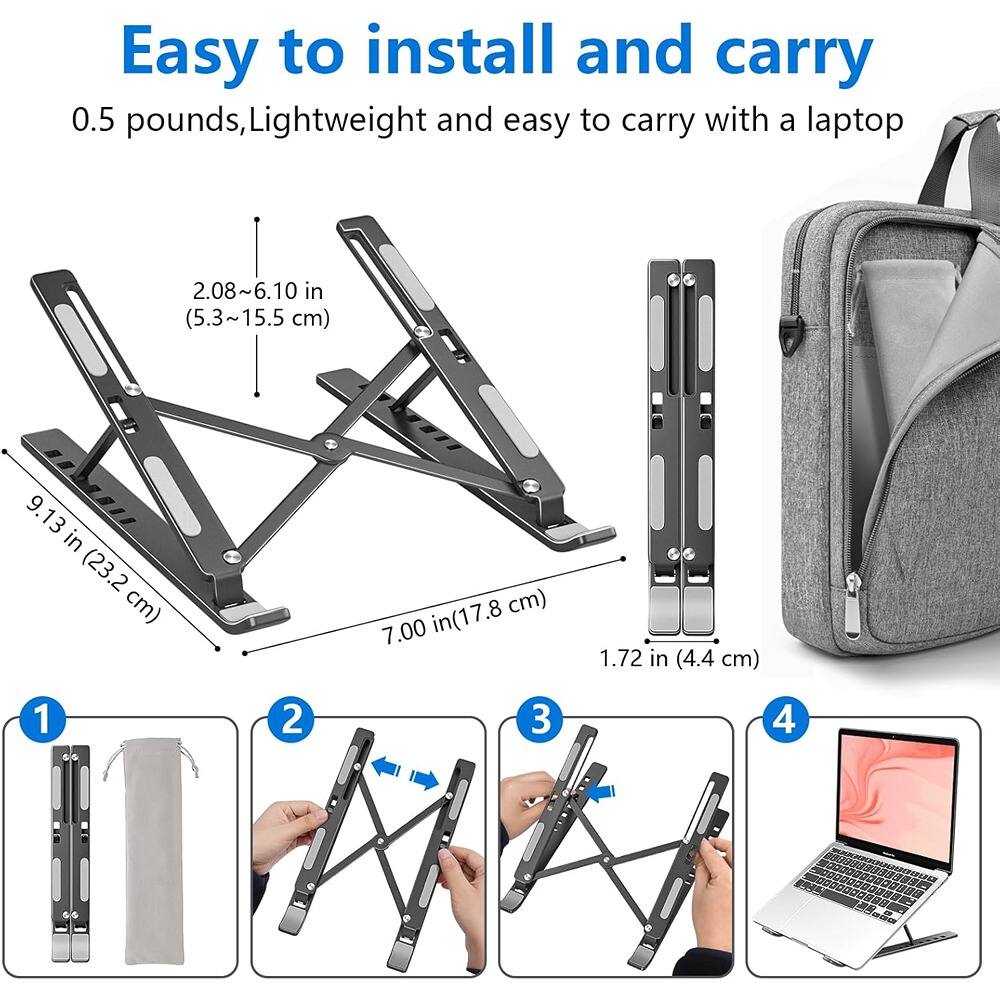 Easy to install and carry

0.5 pounds,Lightweight and easy to carry with a laptop

2.08~6.10 in (5.3~15.5 cm)

9.13 in (23.2 cm)

7.00 in(17.8 cm)

1.72 in (4.4 cm)

1

2

3

4