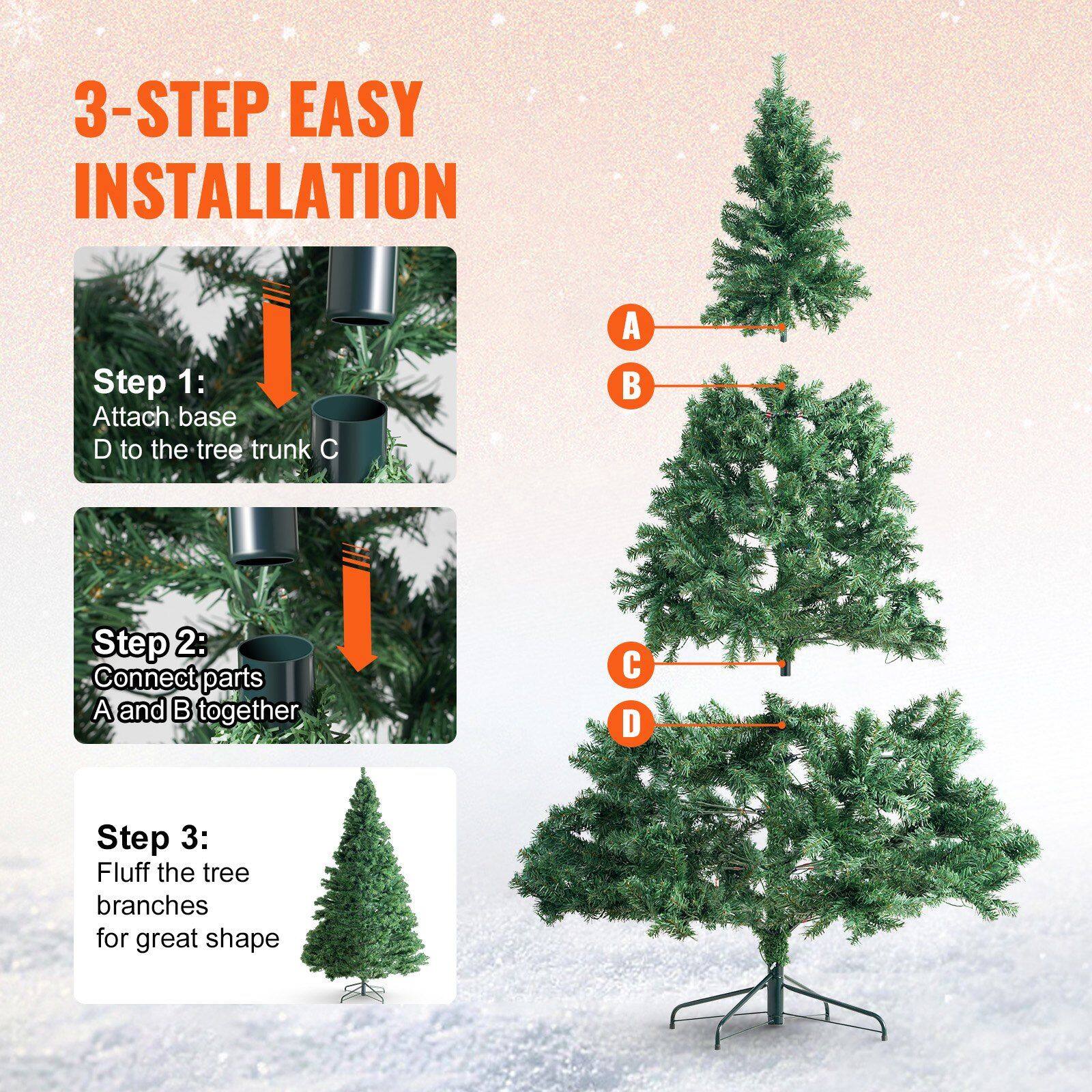 3-STEP EASY INSTALLATION

Step 1:
Attach base D to the tree trunk C

Step 2:
Connect parts A and B together

Step 3:
Fluff the tree branches for great shape

A

B

C

D