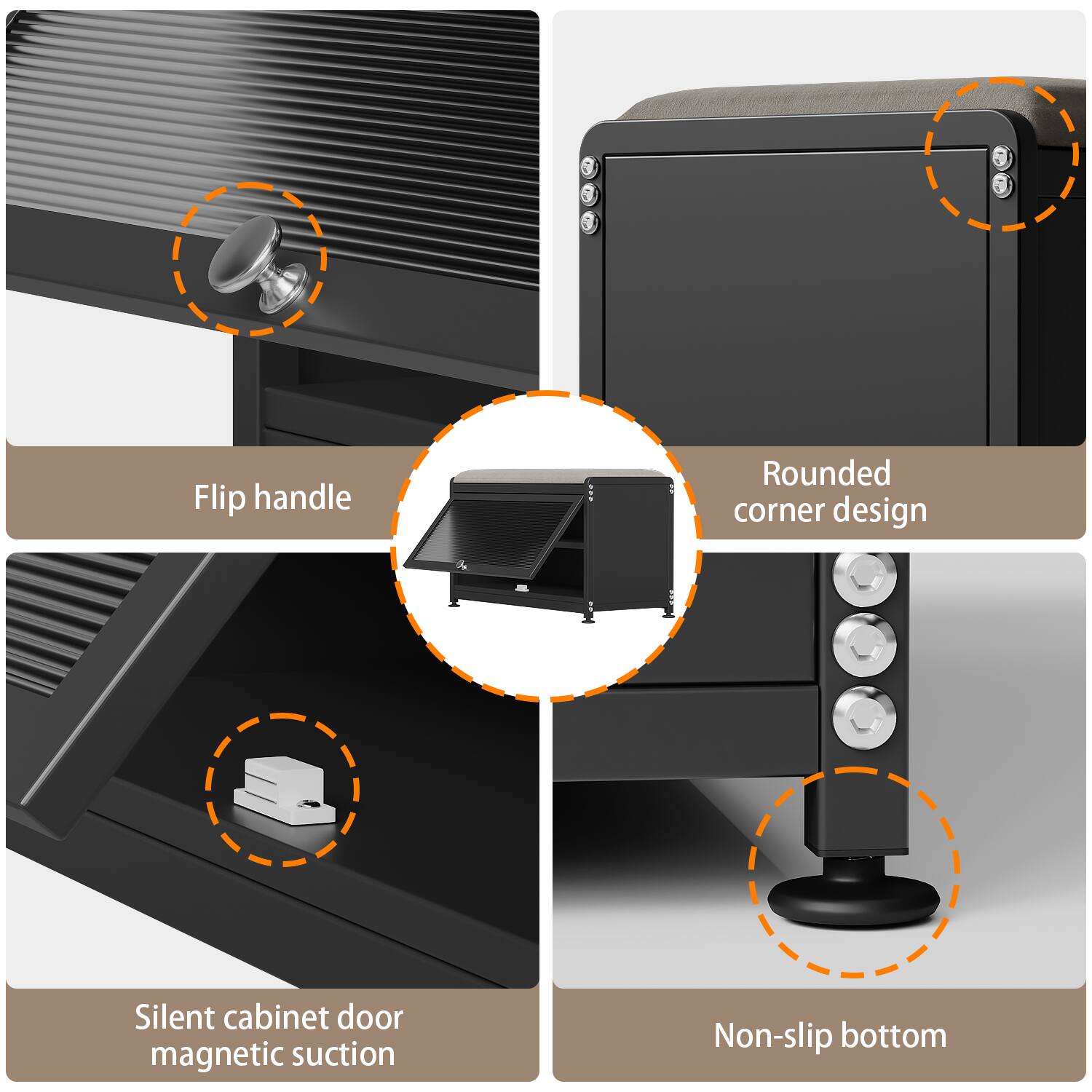 Flip handle

Rounded corner design

Silent cabinet door magnetic suction

Non-slip bottom