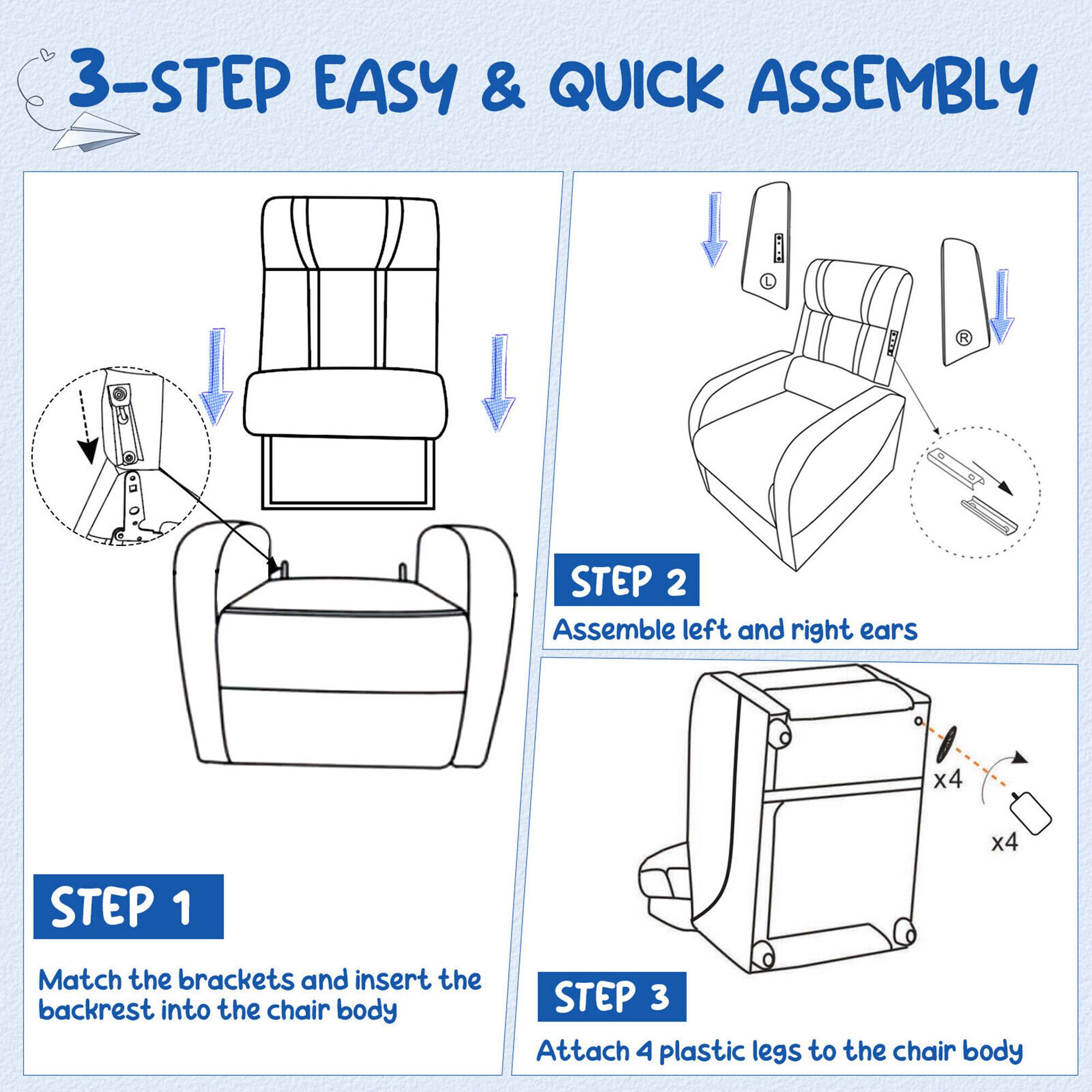 3-STEP EASY & QUICK ASSEMBLY

STEP 1

Match the brackets and insert the backrest into the chair body

L

R

STEP 2

Assemble left and right ears

x4

x4

STEP 3

Attach 4 plastic legs to the chair body