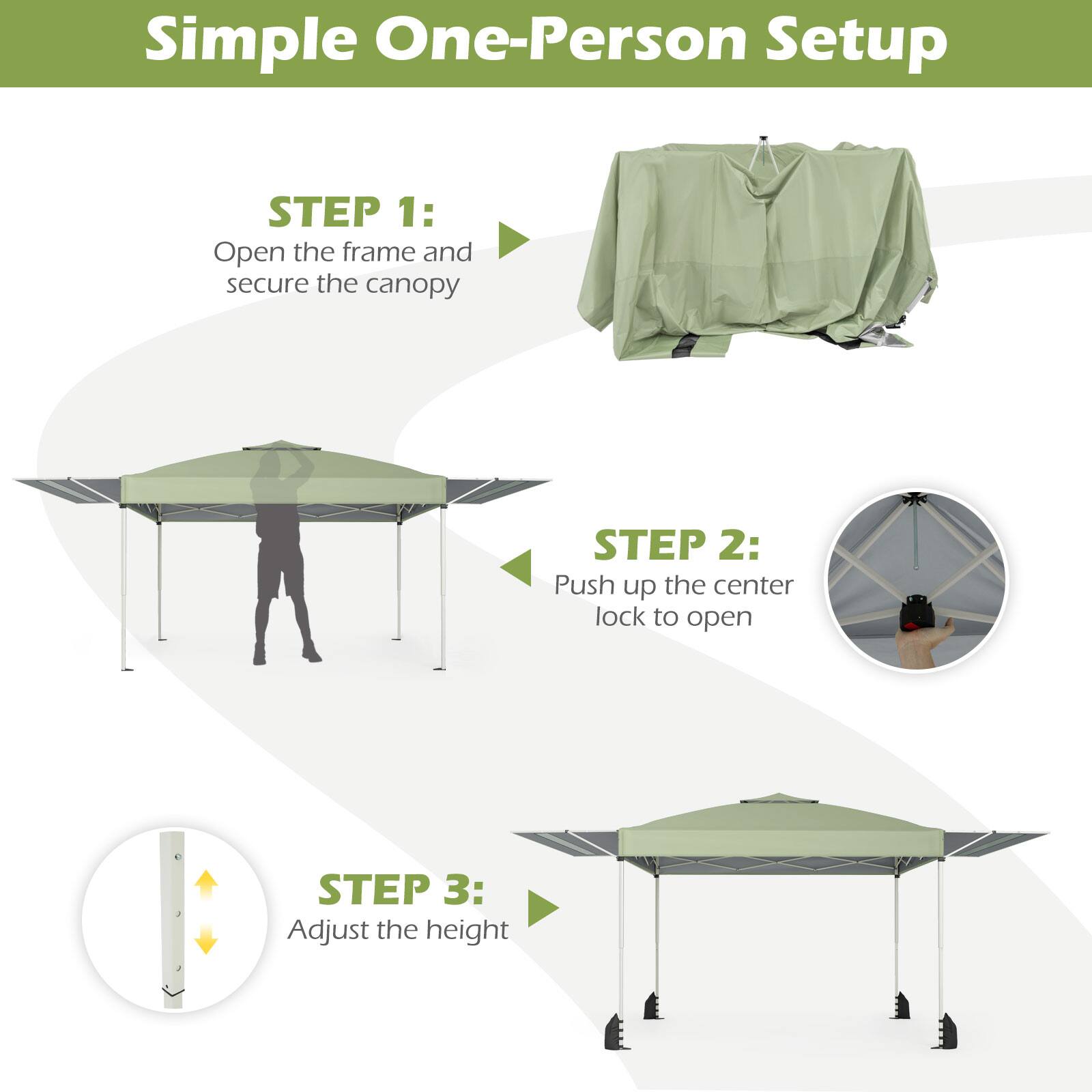 Simple One-Person Setup

STEP 1:
Open the frame and secure the canopy

STEP 2:
Push up the center lock to open

STEP 3:
Adjust the height