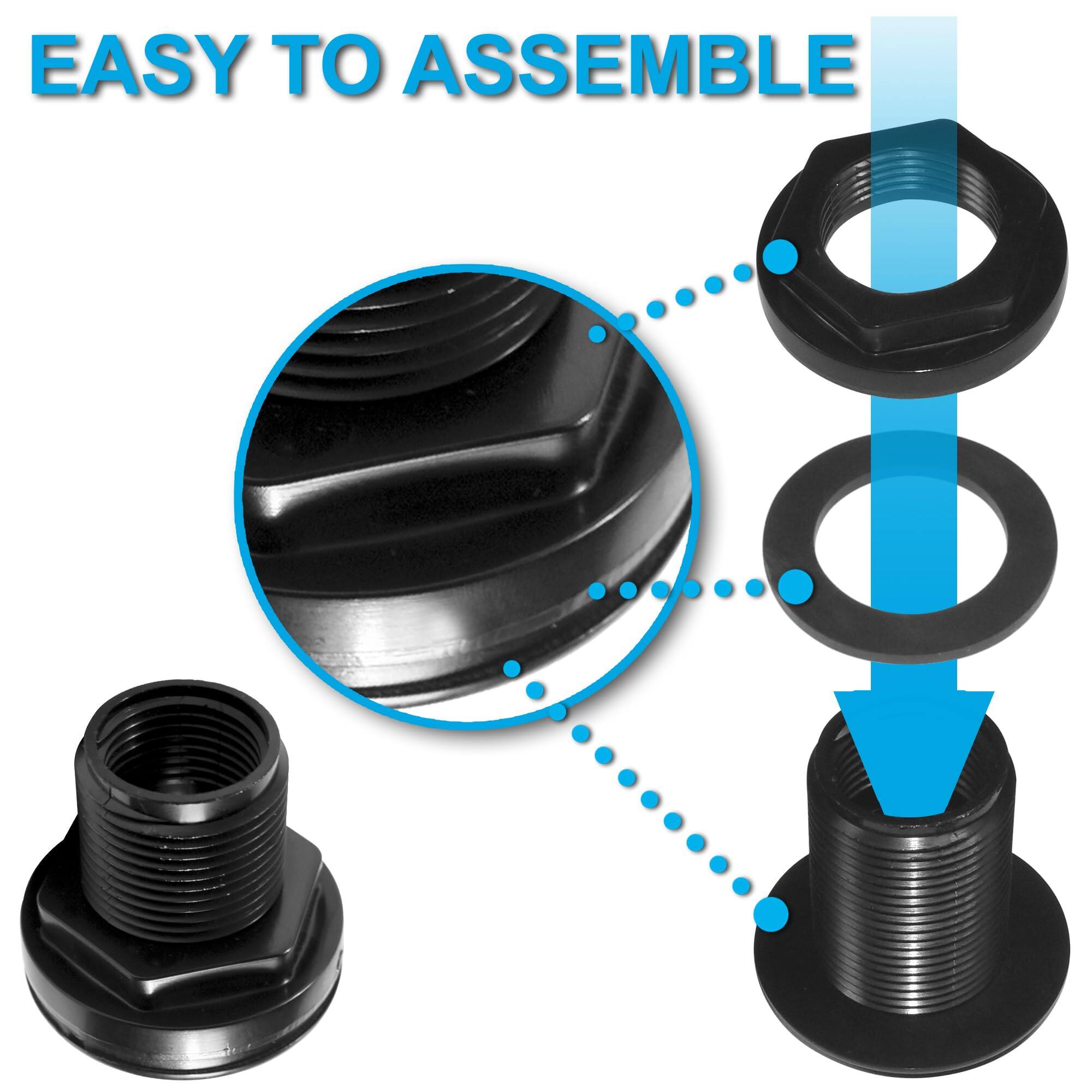 EASY TO ASSEMBLE