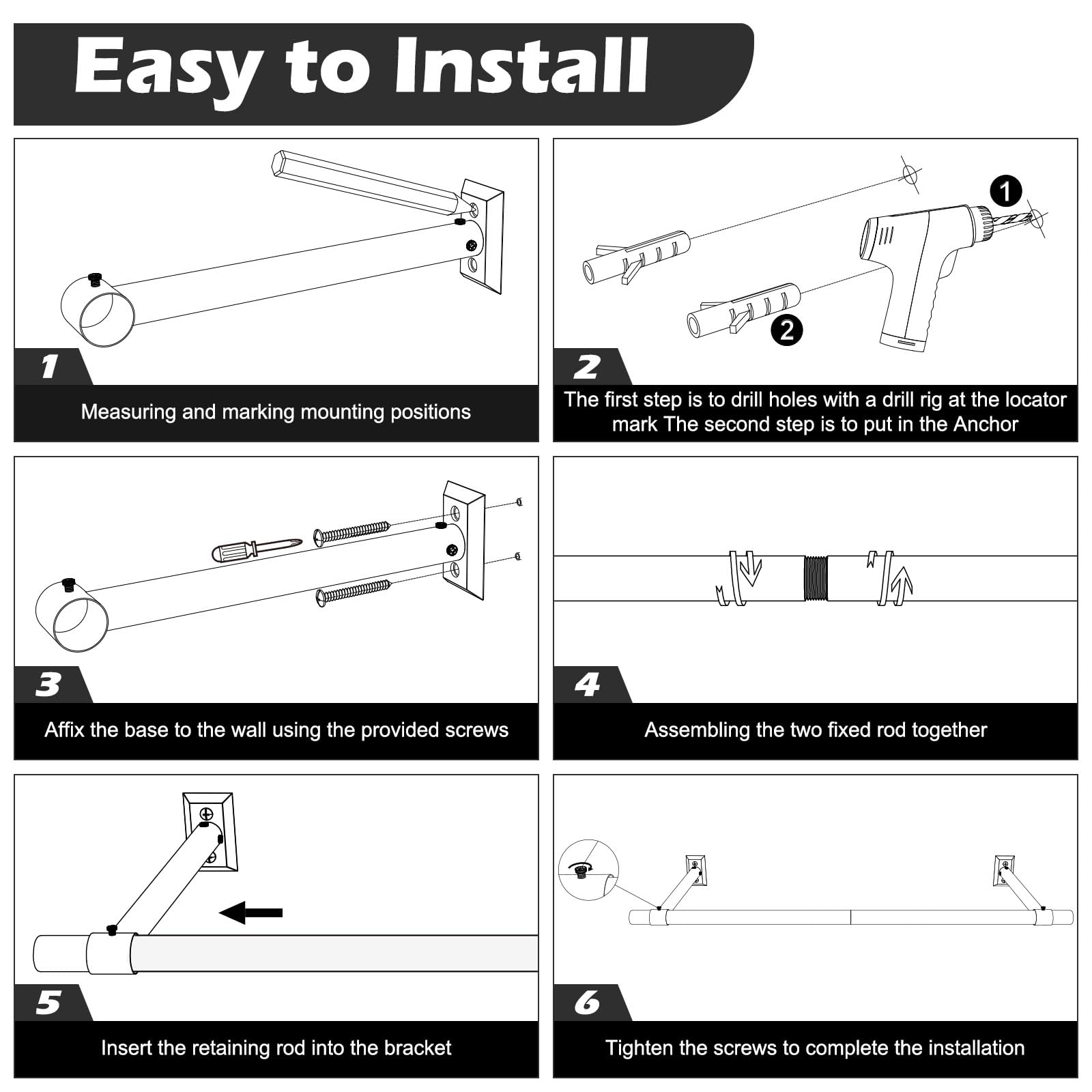 Easy to Install

1

Measuring and marking mounting positions

1

2

2

The first step is to drill holes with a drill rig at the locator mark The second step is to put in the Anchor

3

Affix the base to the wall using the provided screws

4

Assembling the two fixed rod together

5

Insert the retaining rod into the bracket

6

Tighten the screws to complete the installation