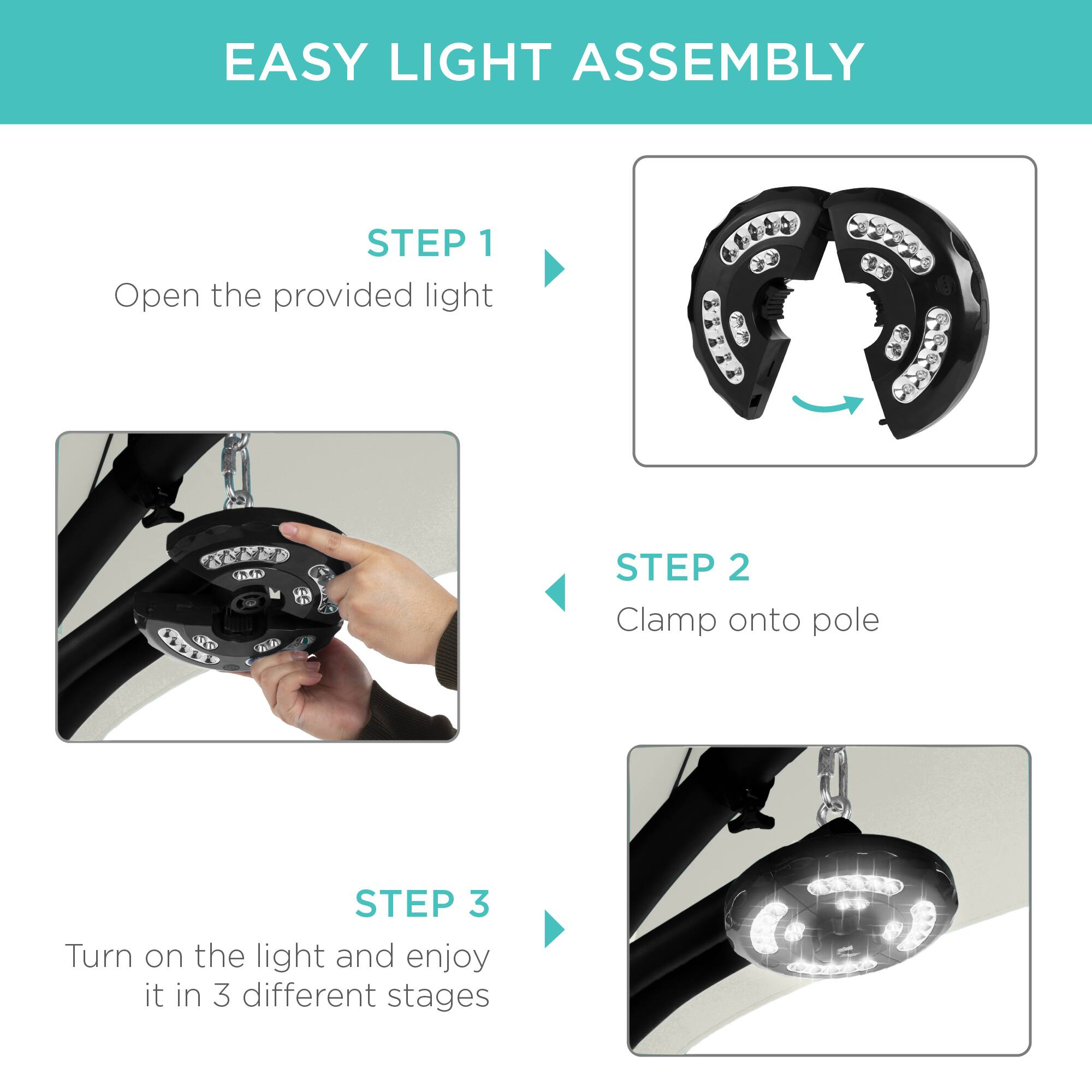 EASY LIGHT ASSEMBLY

STEP 1
Open the provided light

STEP 2
Clamp onto pole

STEP 3
Turn on the light and enjoy it in 3 different stages