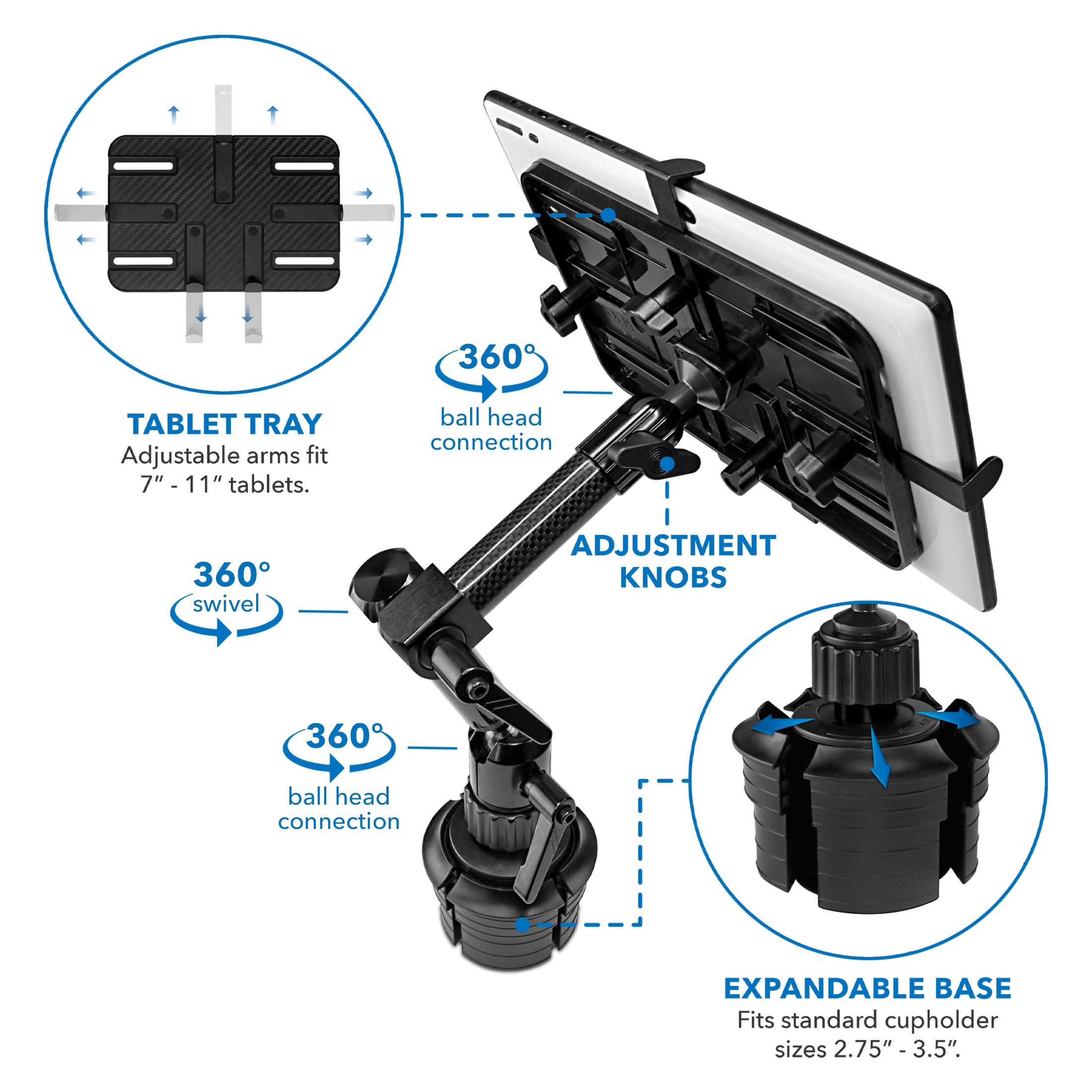 TABLET TRAY
Adjustable arms fit 7″ - 11″ tablets.

360°
ball head connection

ADJUSTMENT KNOBS

360°
swivel

360°
ball head connection

EXPANDABLE BASE
Fits standard cupholder sizes 2.75″ - 3.5″.