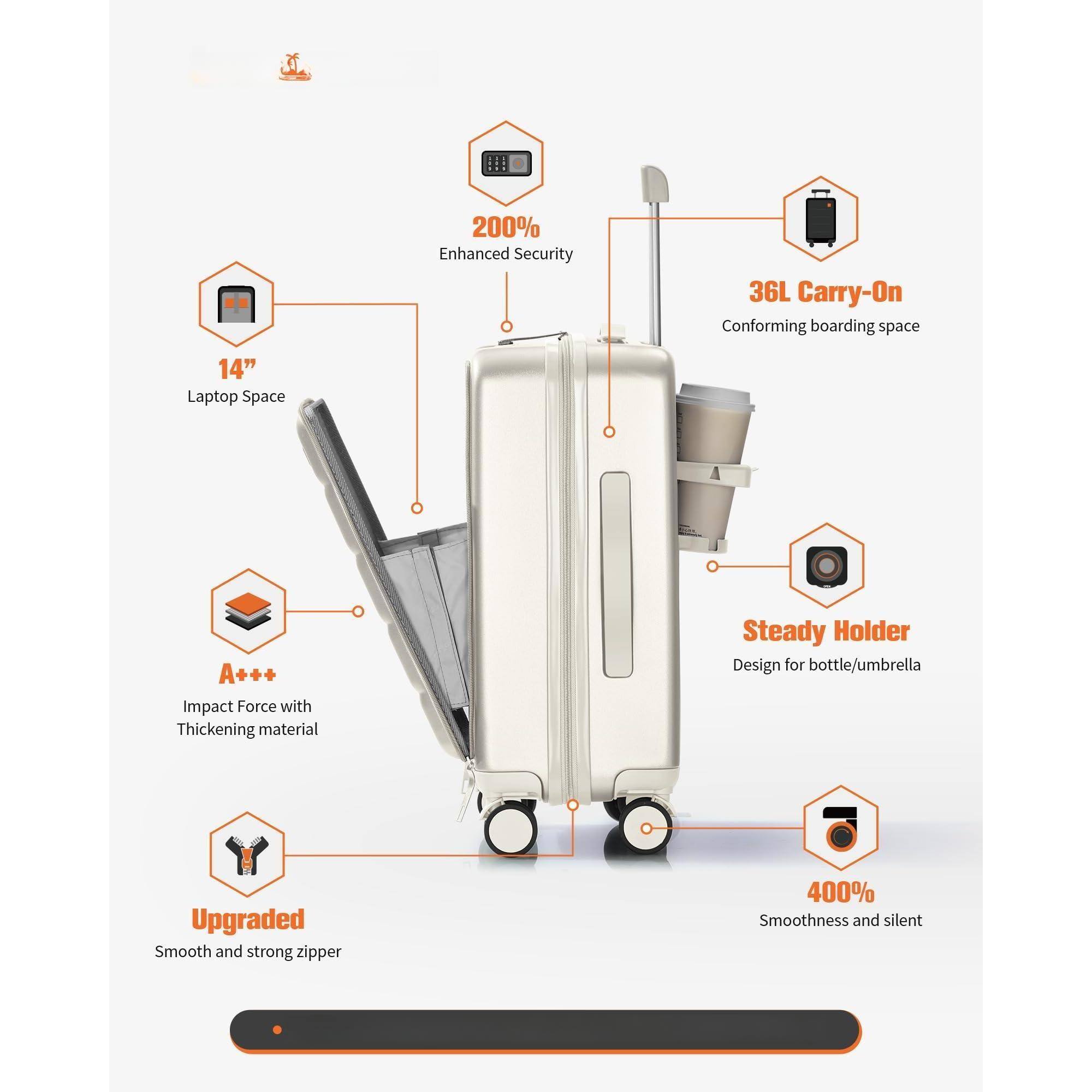 200%
Enhanced Security

36L Carry-On
Conforming boarding space

14”
Laptop Space

A+++
Impact Force with Thickening material

Steady Holder
Design for bottle/umbrella

Upgraded
Smooth and strong zipper

400%
Smoothness and silent