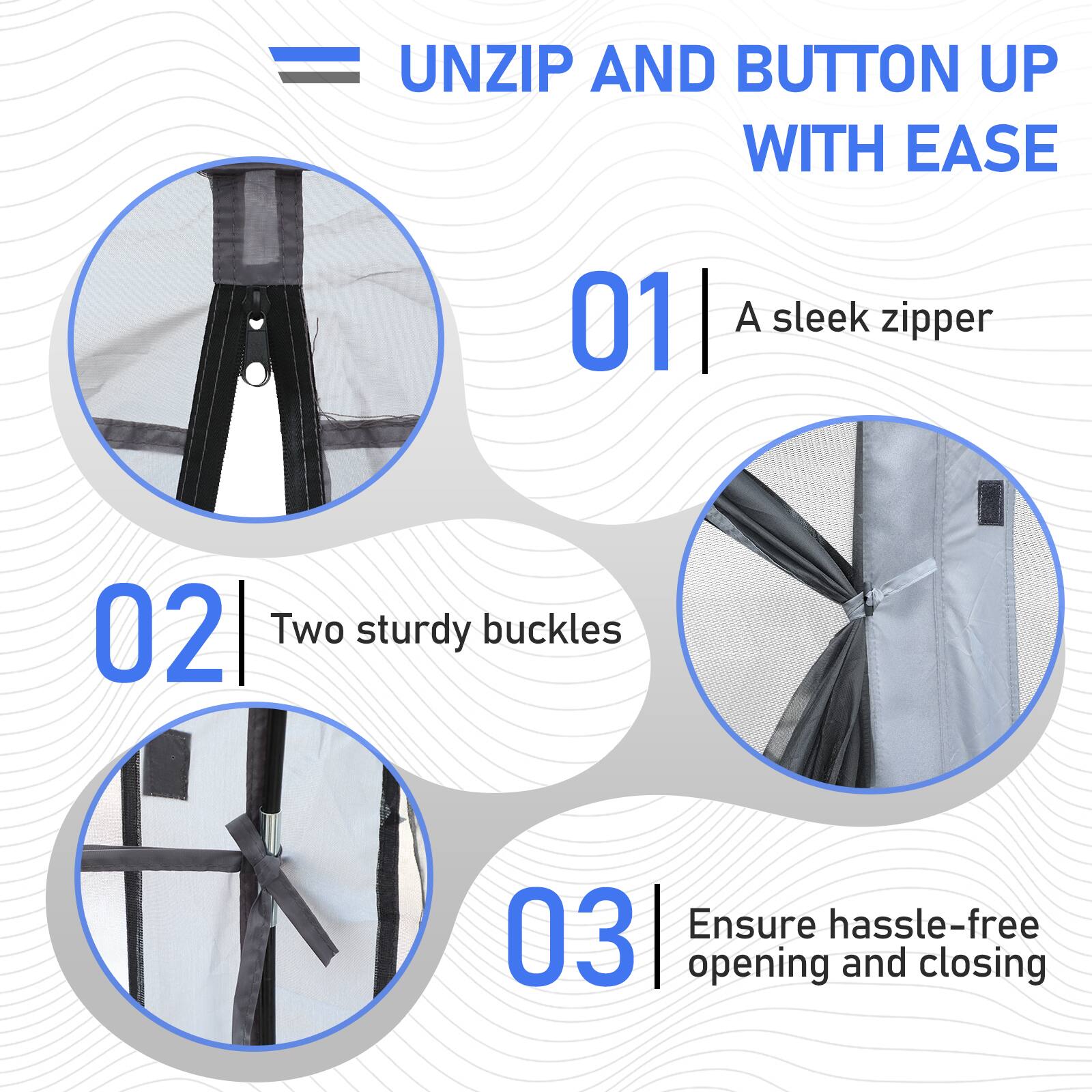 UNZIP AND BUTTON UP WITH EASE

01 A sleek zipper

02 Two sturdy buckles

03 Ensure hassle-free opening and closing