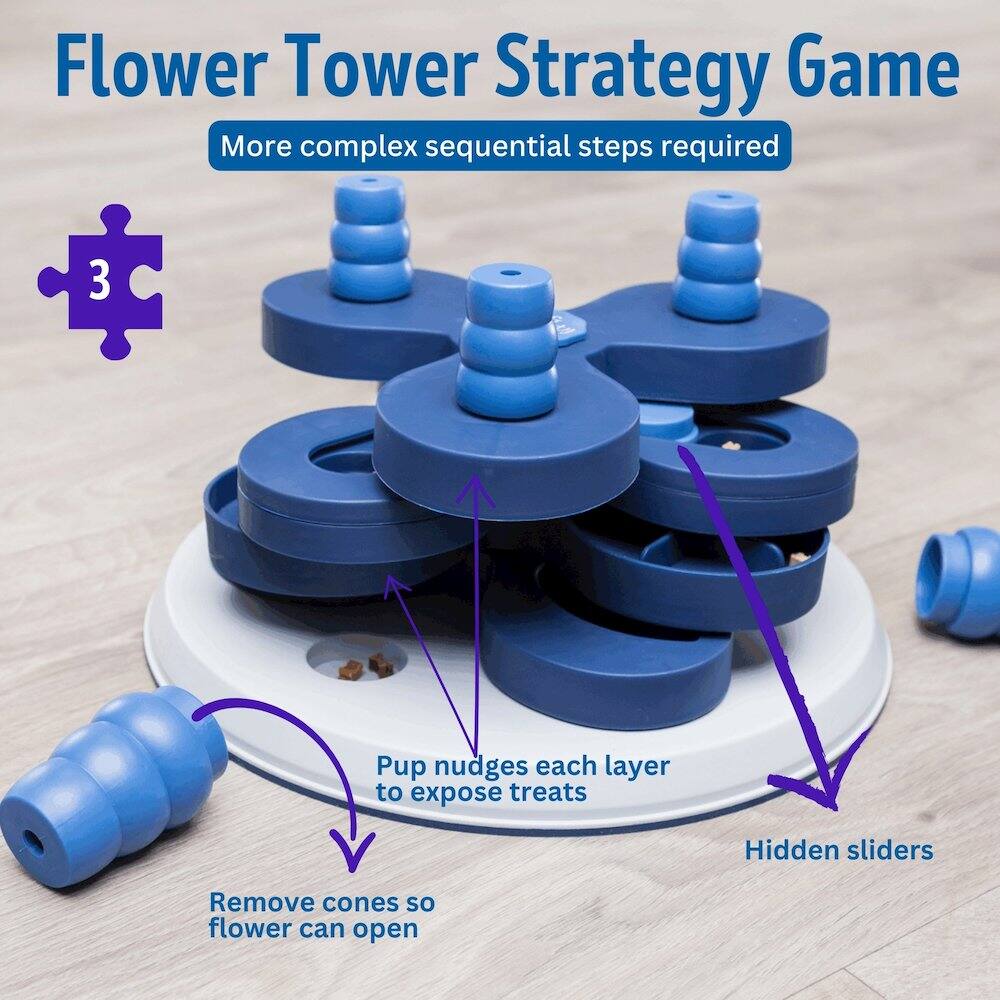 Flower Tower Strategy Game

More complex sequential steps required

3

Pup nudges each layer to expose treats

Hidden sliders

Remove cones so flower can open