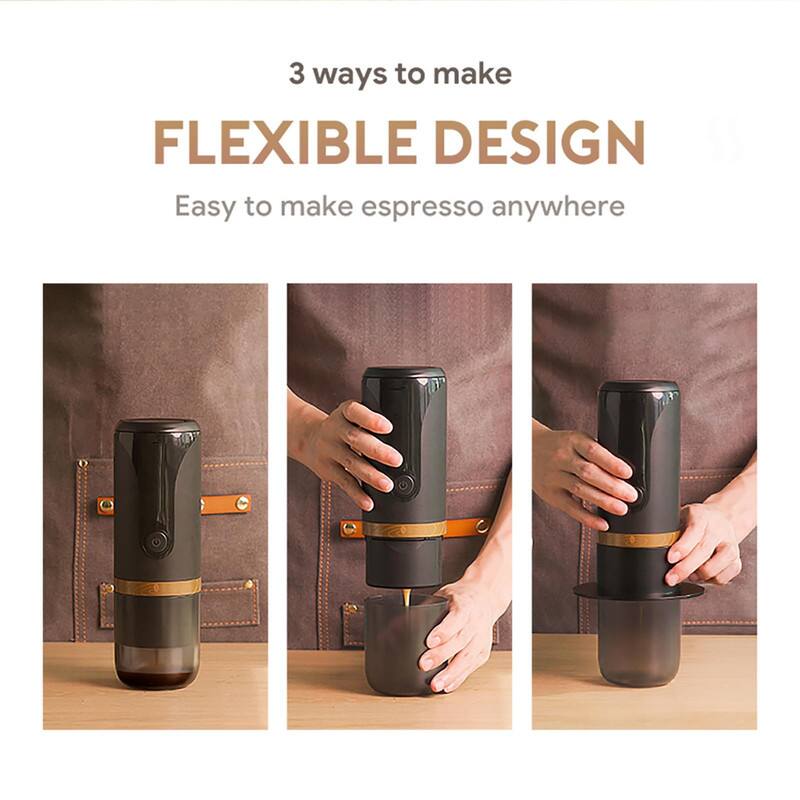 3 ways to make

FLEXIBLE DESIGN

Easy to make espresso anywhere