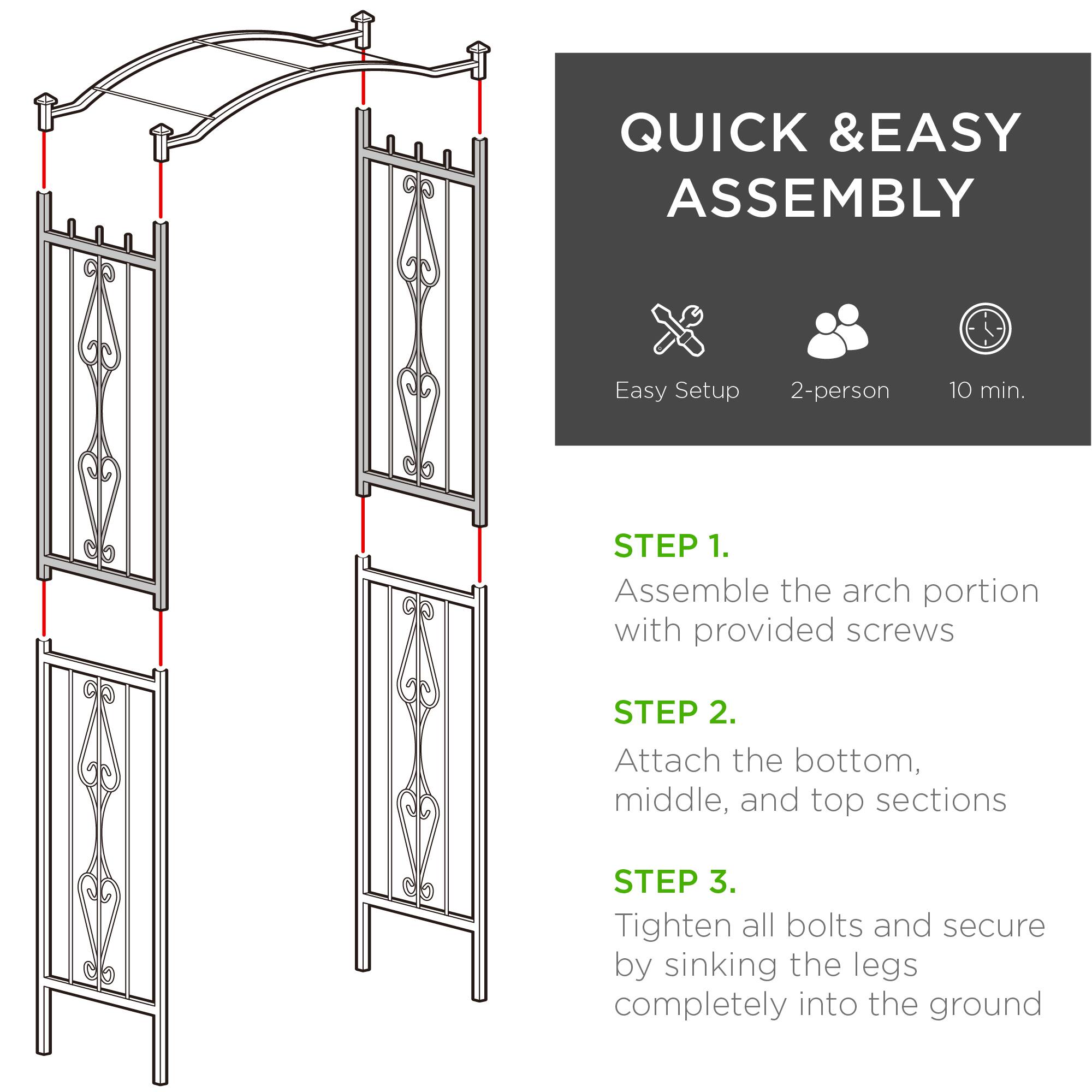 QUICK &EASY ASSEMBLY

Easy Setup

2-person

10 min.

STEP 1.
Assemble the arch portion with provided screws

STEP 2.
Attach the bottom, middle, and top sections

STEP 3.
Tighten all bolts and secure by sinking the legs completely into the ground