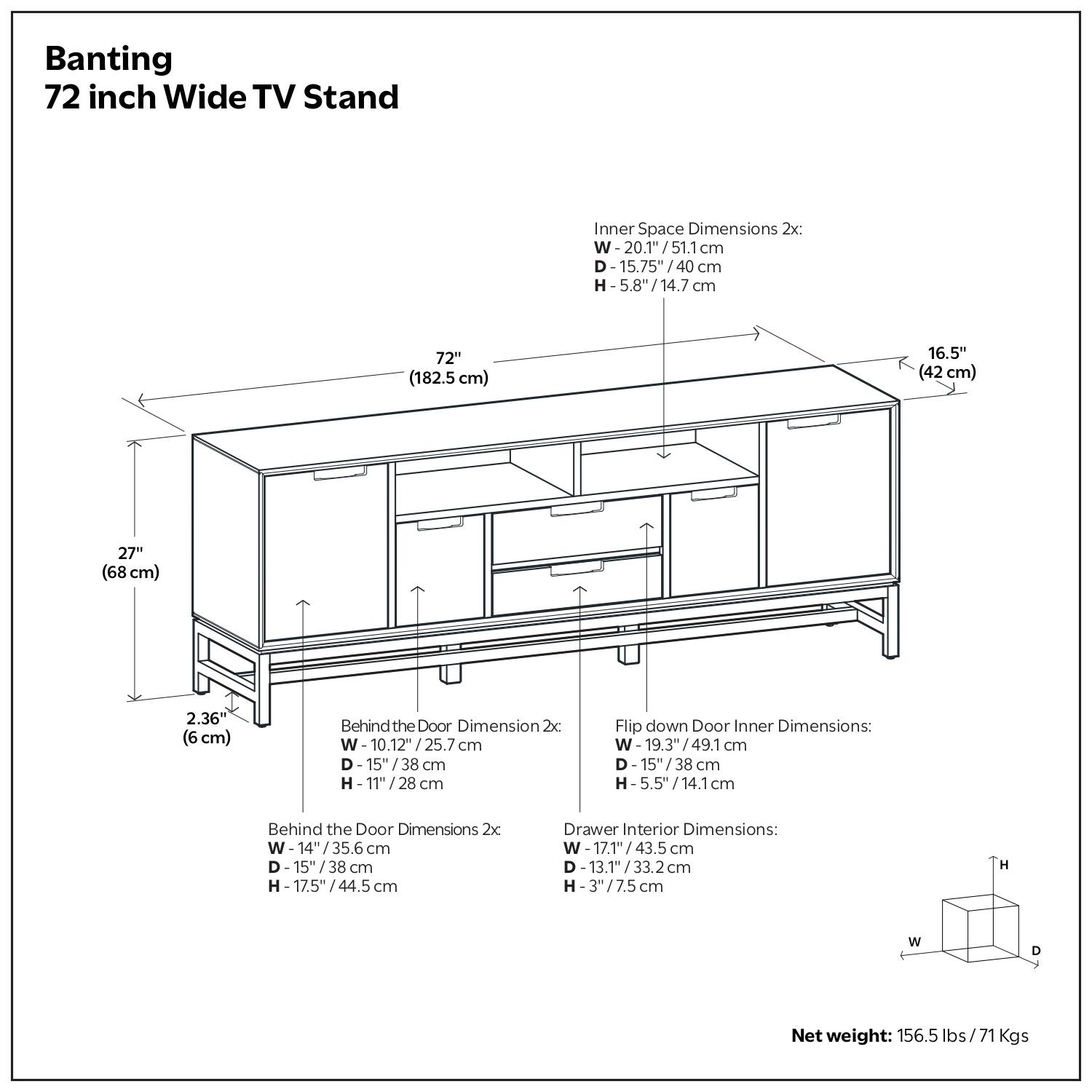 Banting
72 inch Wide TV Stand

Inner Space Dimensions 2x:
W - 20.1" / 51.1 cm
D - 15.75" / 40 cm
H - 5.8" / 14.7 cm

72"
(182.5 cm)

16.5"
(42 cm)

27"
(68 cm)

2.36"
(6 cm)

Behind the Door Dimension 2x:
W - 10.12" / 25.7 cm
D - 15" / 38 cm
H - 11" / 28 cm

Flip down Door Inner Dimensions:
W - 19.3" / 49.1 cm
D - 15" / 38 cm
H - 5.5" / 14.1 cm

Behind the Door Dimensions 2x:
W - 14" / 35.6 cm
D - 15" / 38 cm
H - 17.5" / 44.5 cm

Drawer Interior Dimensions:
W - 17.1" / 43.5 cm
D - 13.1" / 33.2 cm
H - 3" / 7.5 cm

H
W
D

Net weight: 156.5 lbs / 71 Kgs