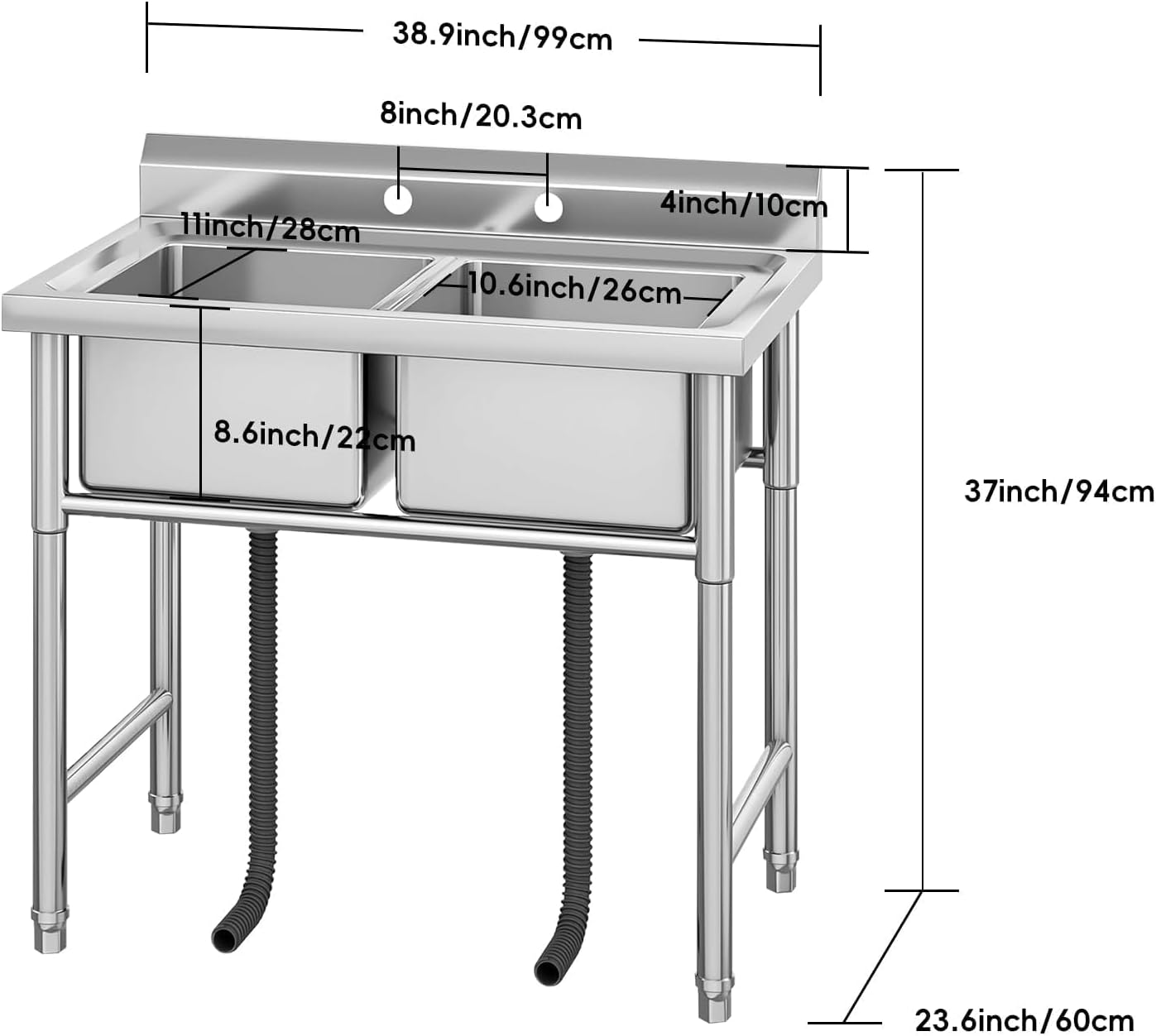 38.9inch/99cm

8inch/20.3cm

4inch/10cm

11inch/28cm

10.6inch/26cm

8.6inch/22cm

37inch/94cm

23.6inch/60cm