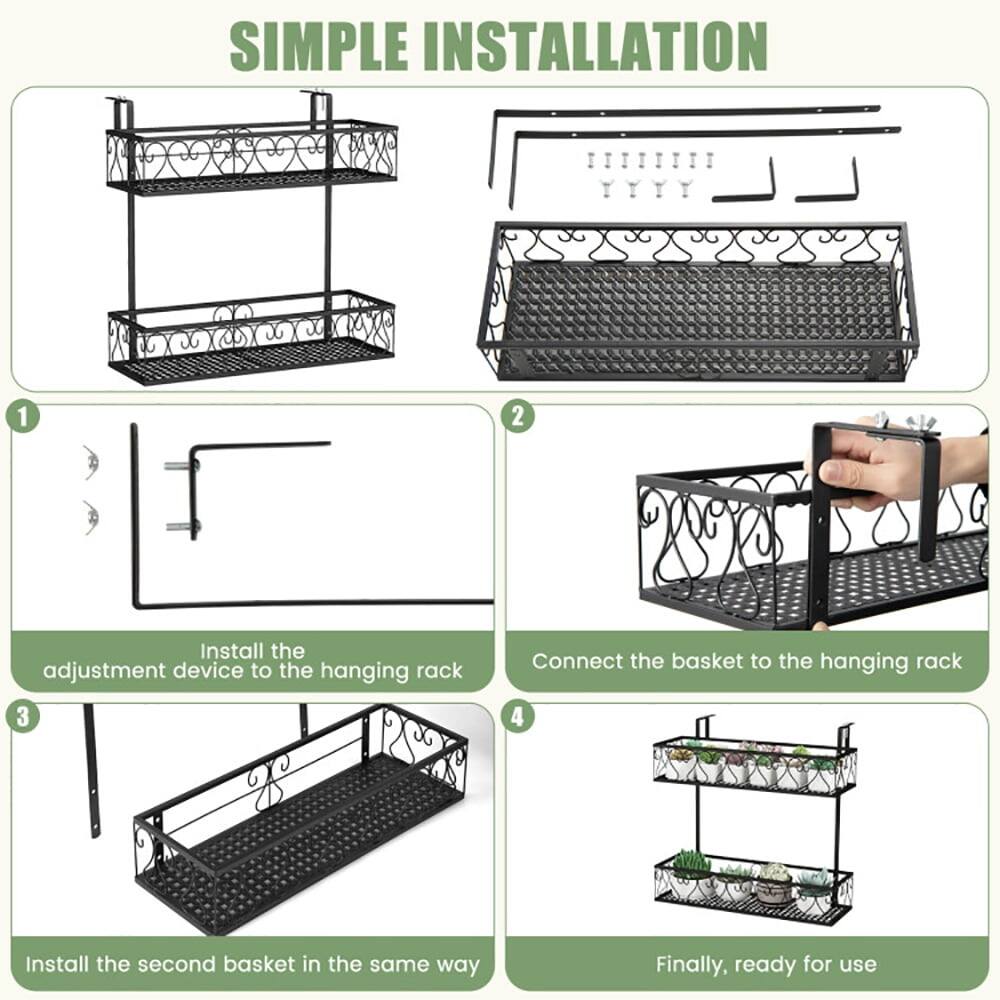 SIMPLE INSTALLATION

1

Install the adjustment device to the hanging rack

2

Connect the basket to the hanging rack

3

Install the second basket in the same way

4

Finally, ready for use