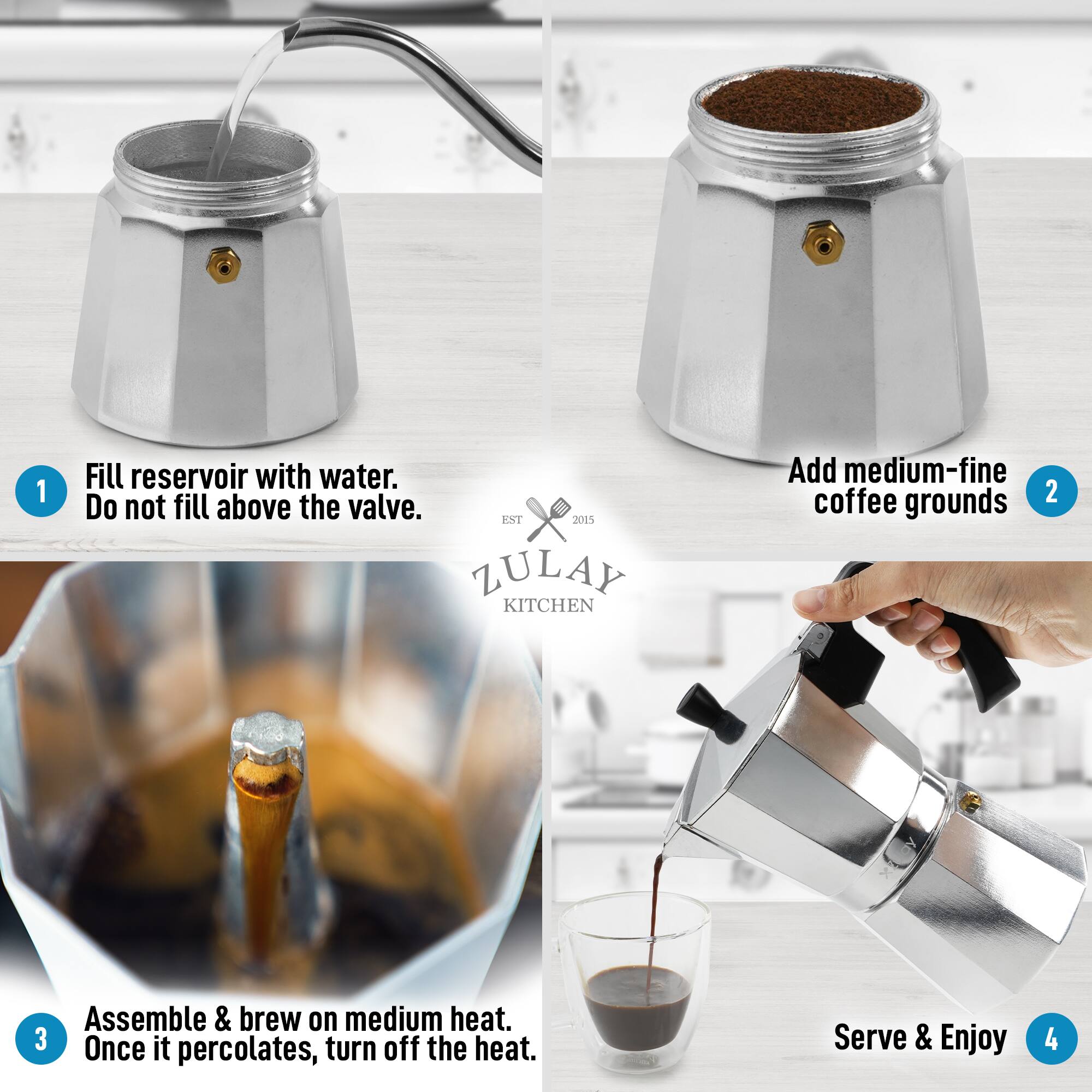 1 Fill reservoir with water. Do not fill above the valve.

Add medium-fine coffee grounds 2

EST 2015
ZULAY
KITCHEN

3 Assemble & brew on medium heat. Once it percolates, turn off the heat.

Serve & Enjoy 4