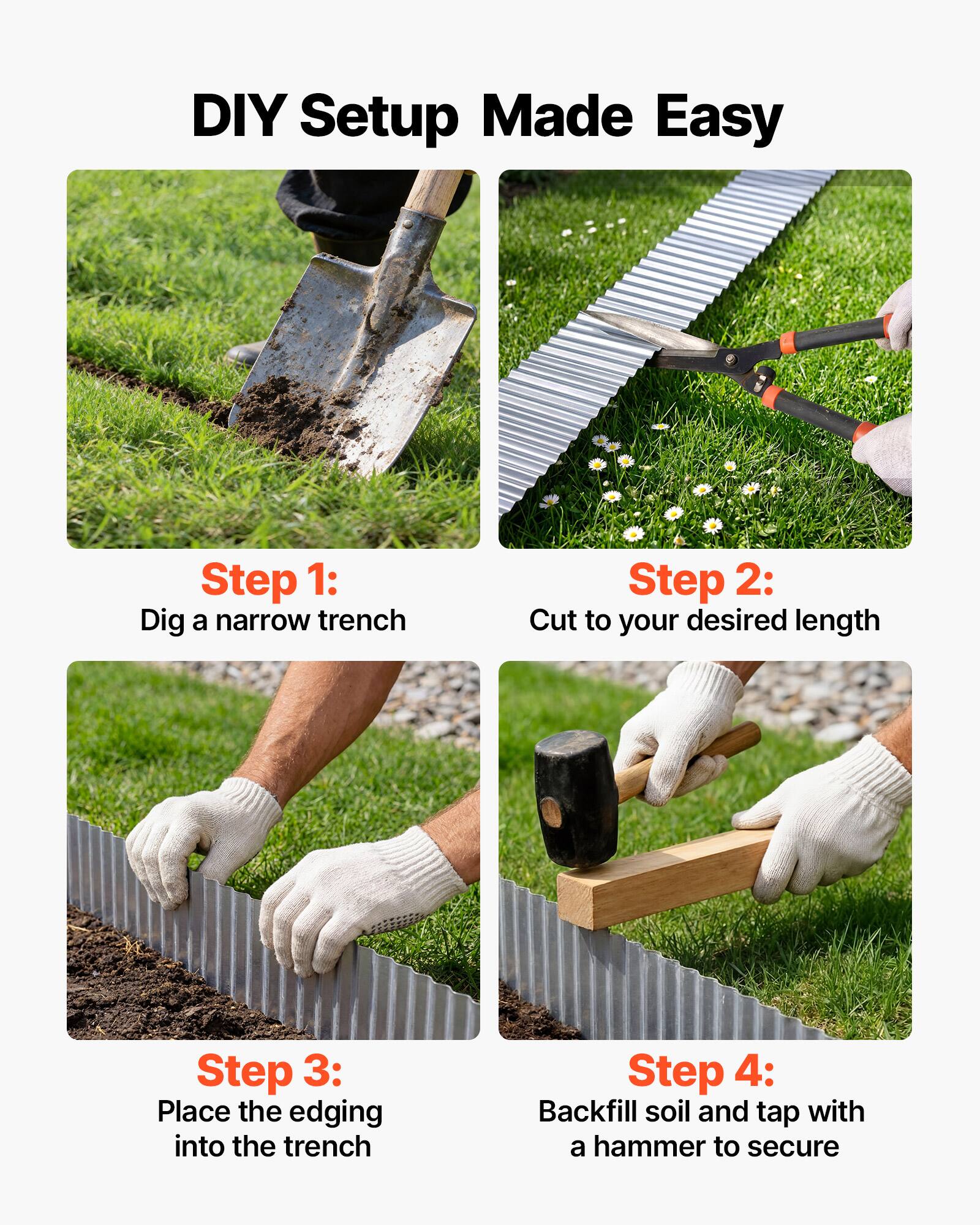 DIY Setup Made Easy

Step 1:
Dig a narrow trench

Step 2:
Cut to your desired length

Step 3:
Place the edging into the trench

Step 4:
Backfill soil and tap with a hammer to secure