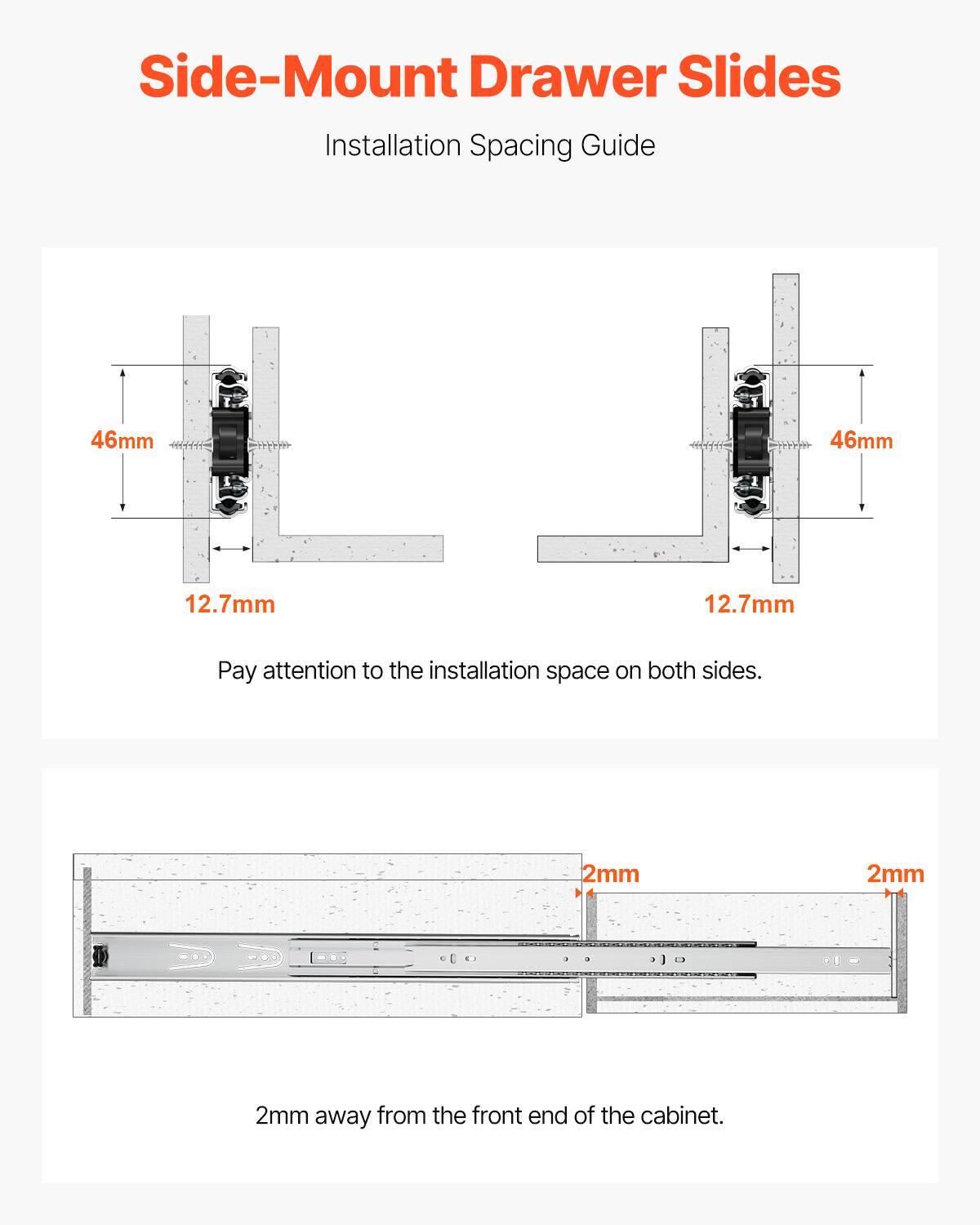 Side-Mount Drawer Slides

Installation Spacing Guide

46mm

46mm

12.7mm

12.7mm

Pay attention to the installation space on both sides.

2mm

2mm

2mm away from the front end of the cabinet.