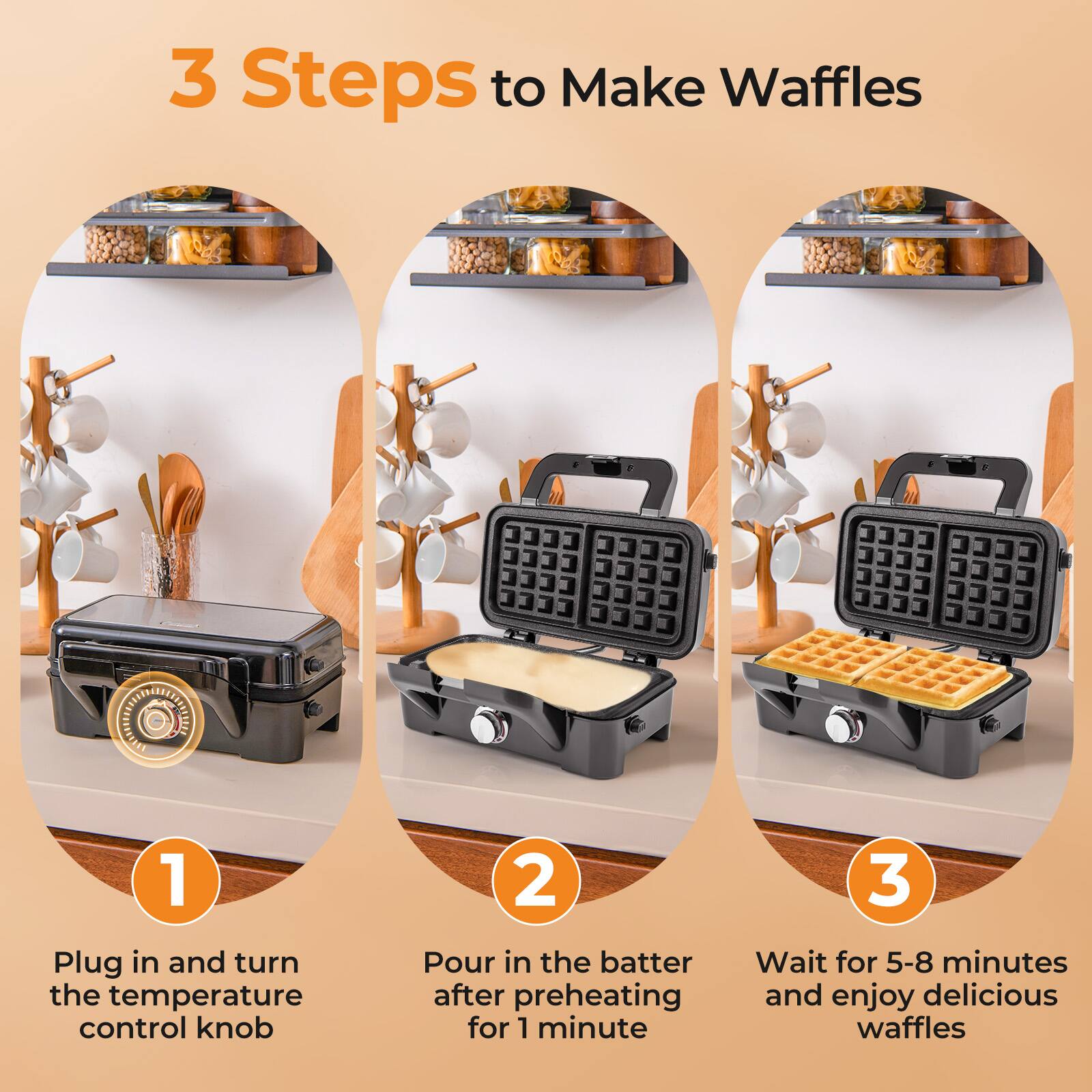 3 Steps to Make Waffles

1

Plug in and turn the temperature control knob

2

Pour in the batter after preheating for 1 minute

3

Wait for 5-8 minutes and enjoy delicious waffles