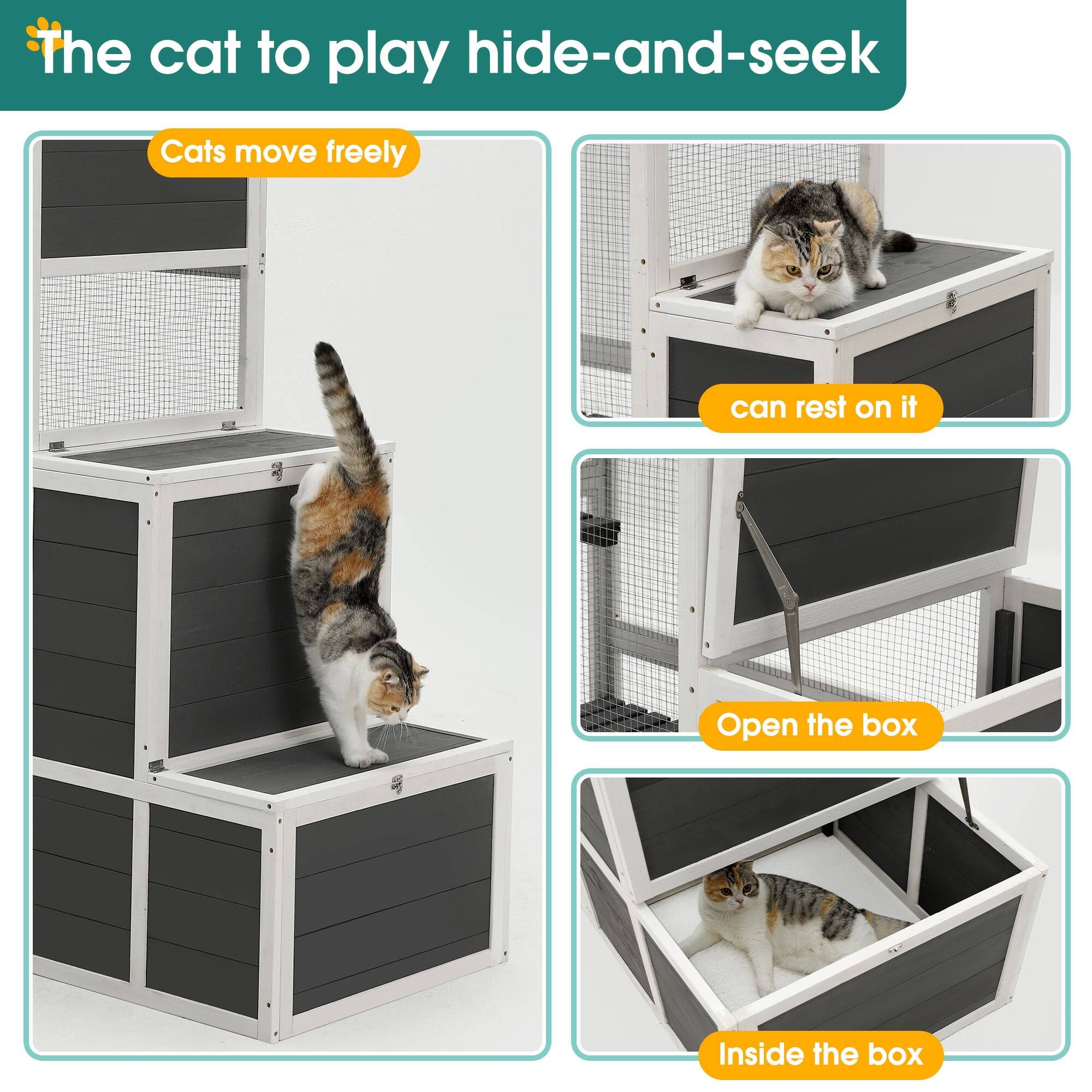 The cat to play hide-and-seek

Cats move freely

can rest on it

Open the box

Inside the box