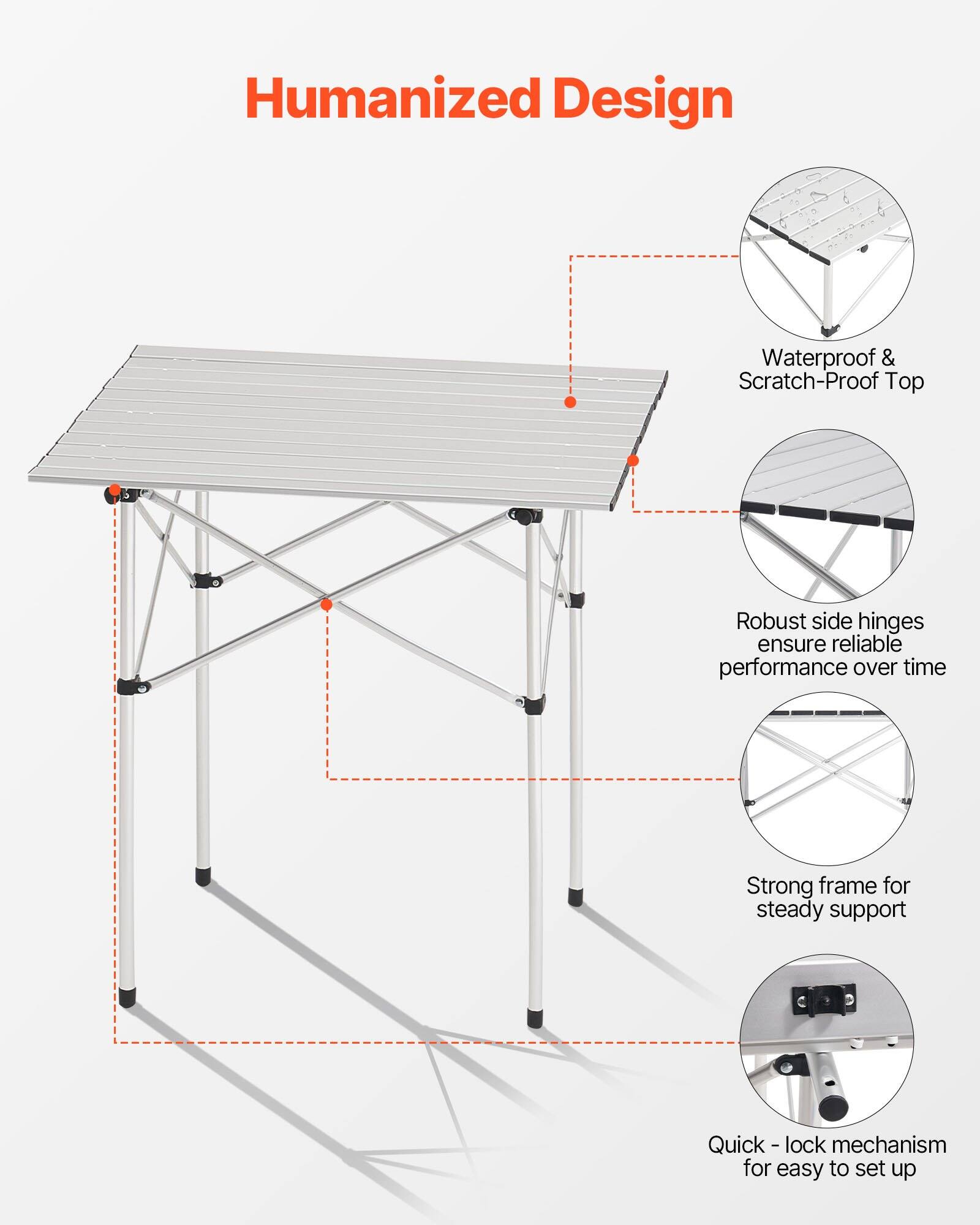 Humanized Design

Waterproof & Scratch-Proof Top

Robust side hinges ensure reliable performance over time

Strong frame for steady support

Quick - lock mechanism for easy to set up