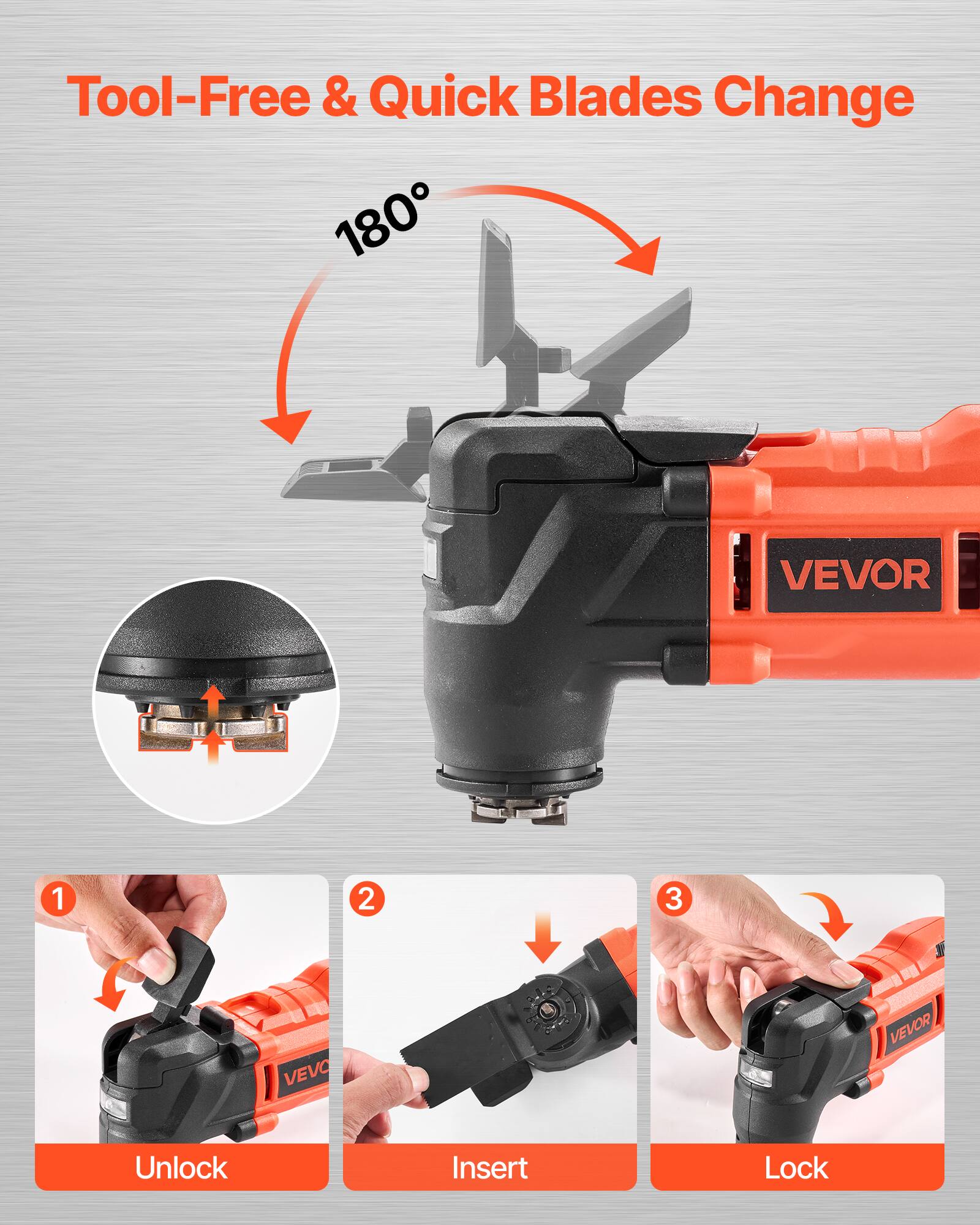 Tool-Free & Quick Blades Change

180°

VEVOR

1

VEVO

Unlock

2

Insert

3

VEVOR

Lock