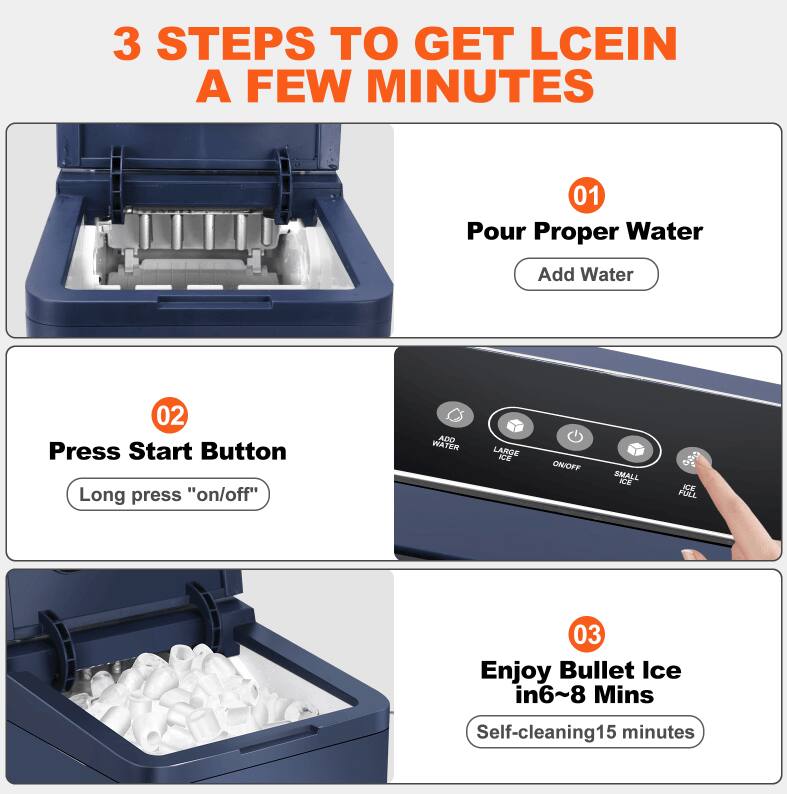 3 STEPS TO GET LCEIN A FEW MINUTES

01
Pour Proper Water
Add Water

02
Press Start Button
Long press "on/off"

ADD WATER
LARGE ICE
ON/OFF
SMALL ICE
ICE FULL

03
Enjoy Bullet Ice in6~8 Mins
Self-cleaning15 minutes