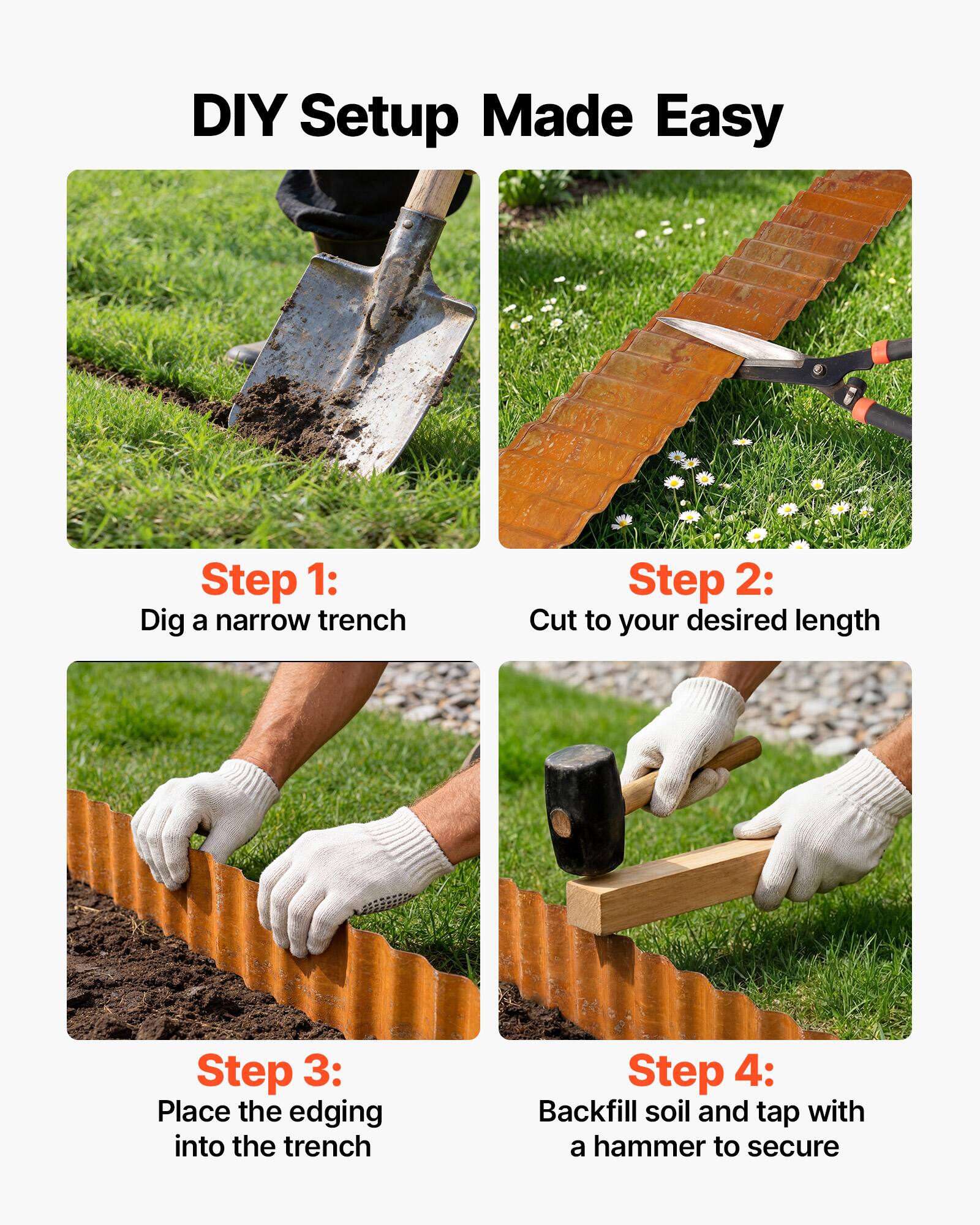 DIY Setup Made Easy

Step 1:
Dig a narrow trench

Step 2:
Cut to your desired length

Step 3:
Place the edging into the trench

Step 4:
Backfill soil and tap with a hammer to secure