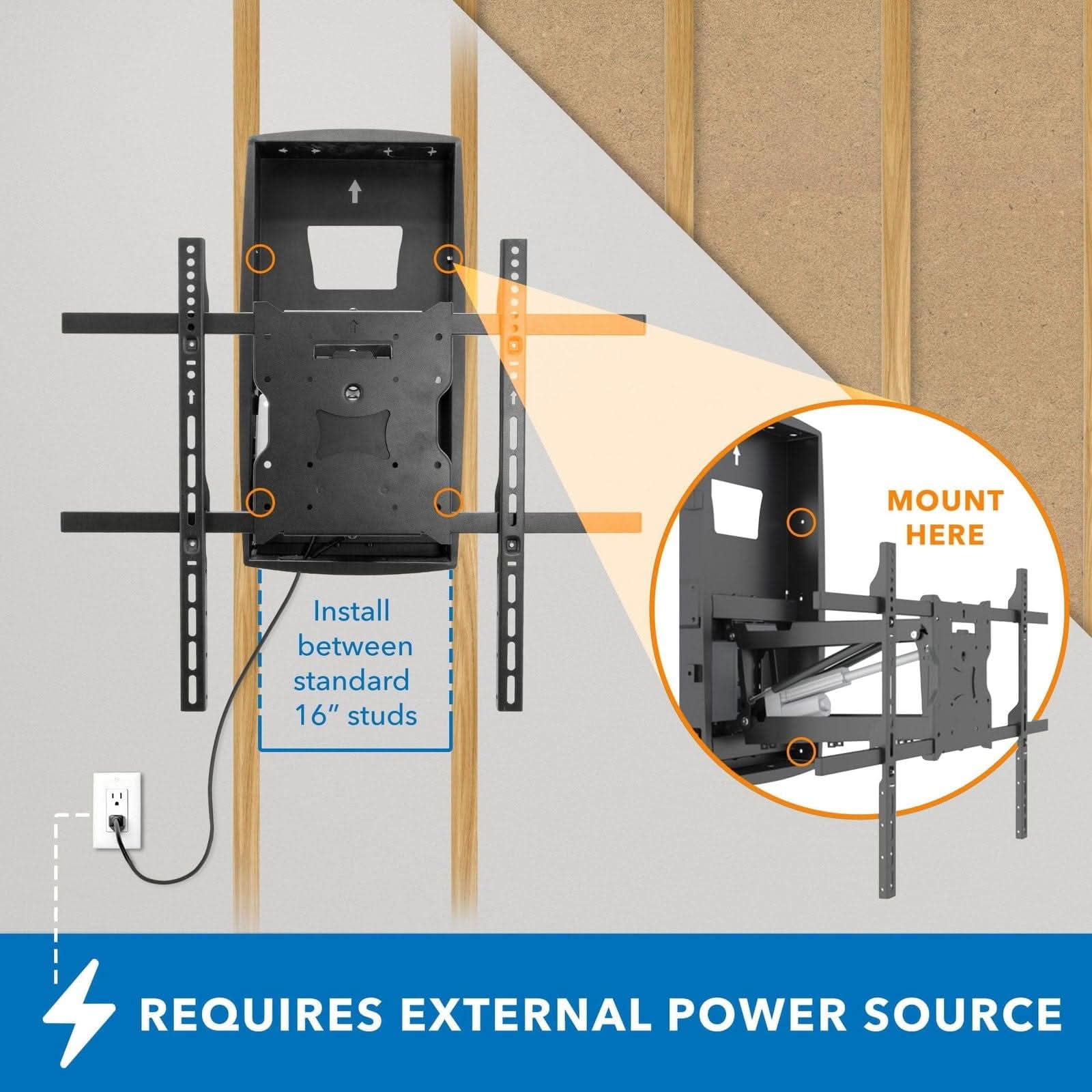 Install between standard 16" studs

MOUNT HERE

REQUIRES EXTERNAL POWER SOURCE