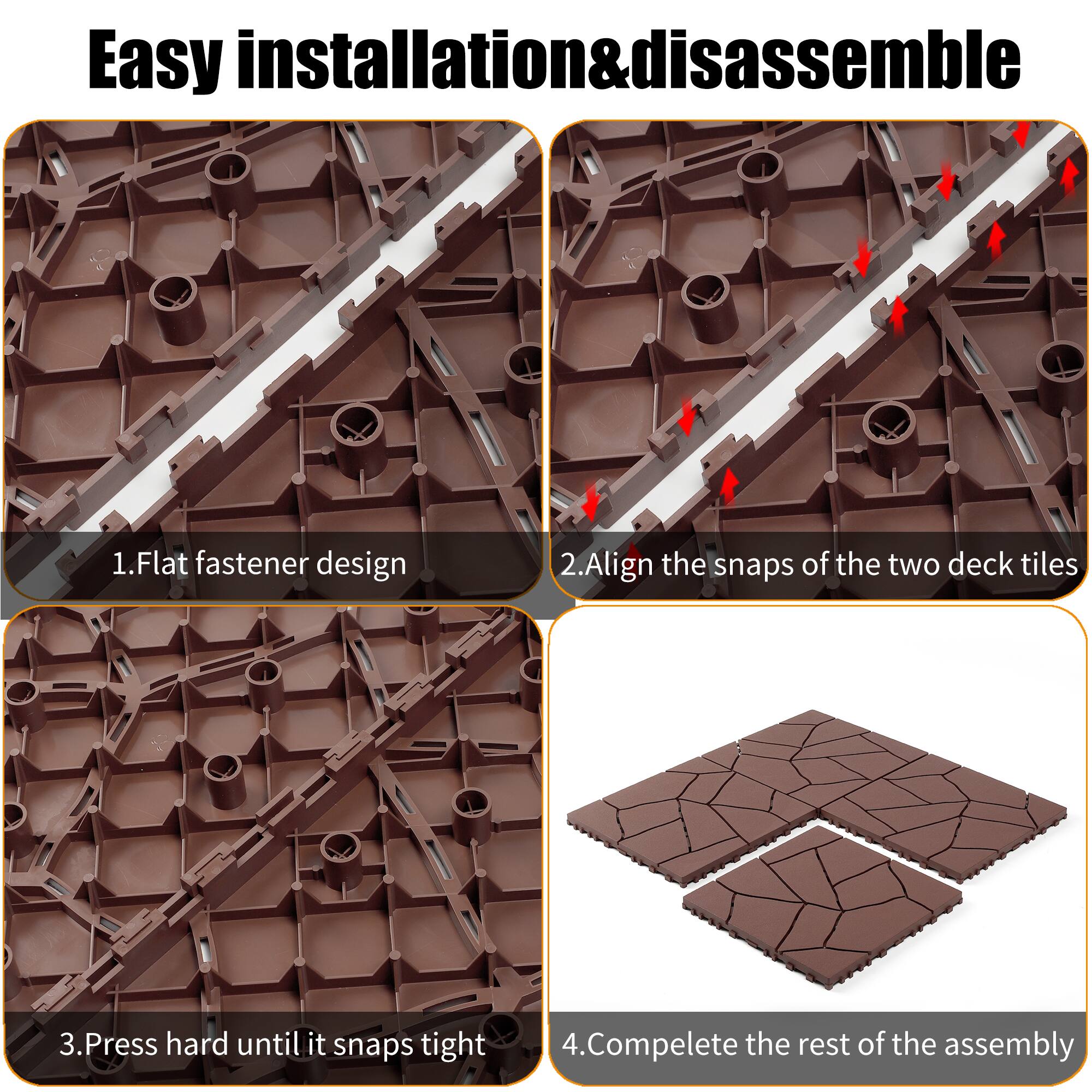 Easy installation&disassemble

1.Flat fastener design

2.Align the snaps of the two deck tiles

3.Press hard until it snaps tight

4.Compelete the rest of the assembly