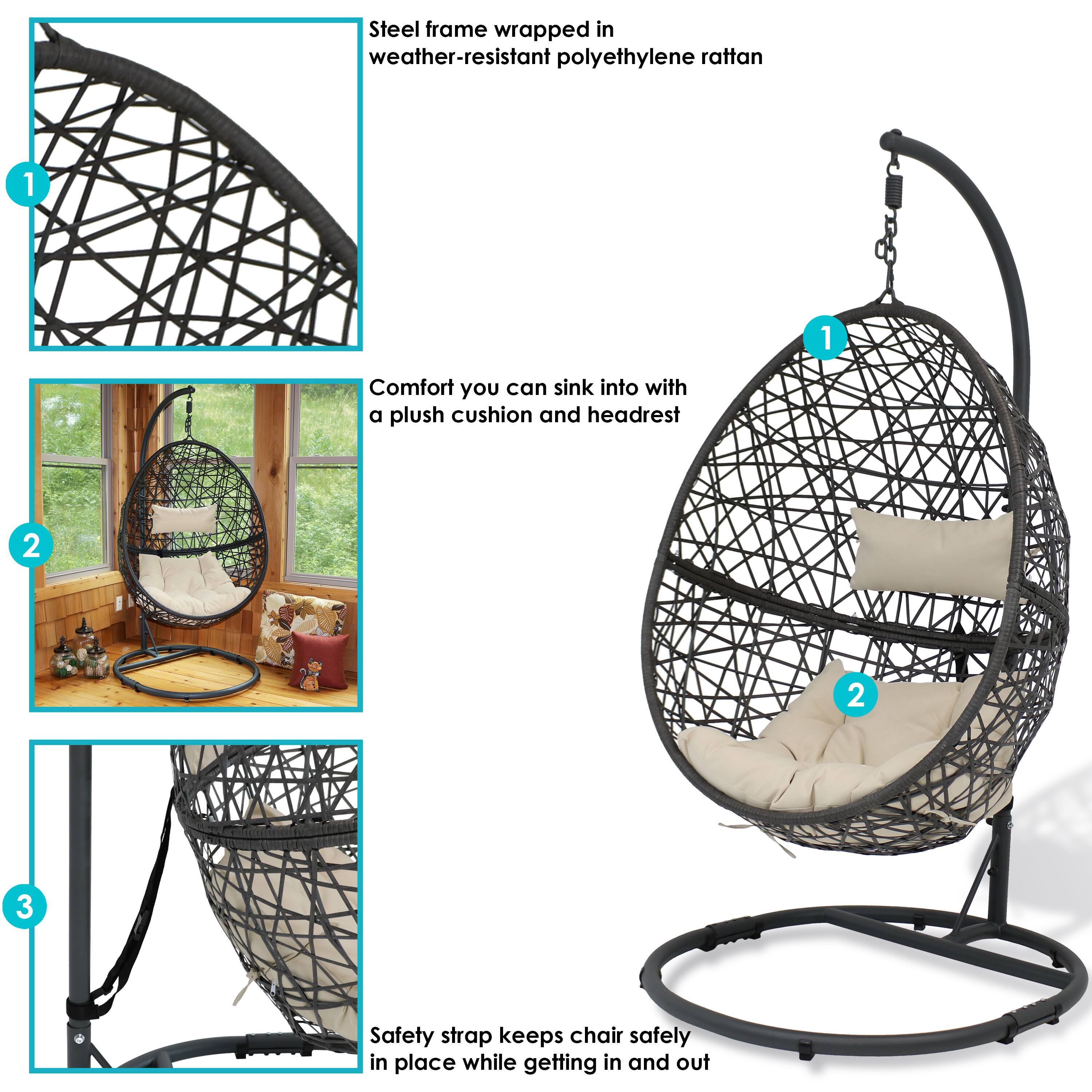 1

Steel frame wrapped in weather-resistant polyethylene rattan

2

Comfort you can sink into with a plush cushion and headrest

3

Safety strap keeps chair safely in place while getting in and out

1

2