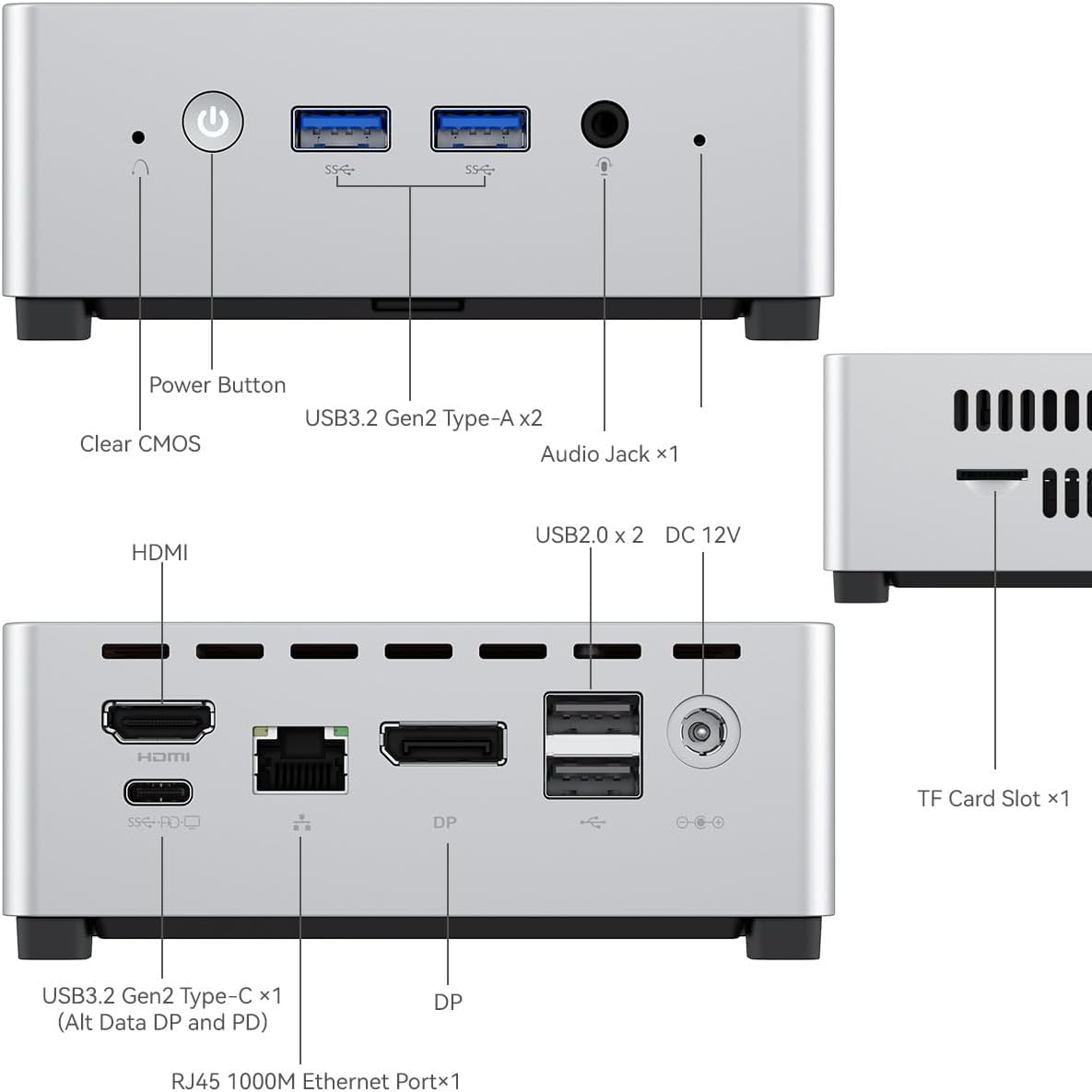 SS SS

Power Button

USB3.2 Gen2 Type-A x2

Clear CMOS

Audio Jack ×1

HDMI

USB2.0 x 2

DC 12V

HDMI

SS

DP

TF Card Slot ×1

USB3.2 Gen2 Type-C ×1 (Alt Data DP and PD)

DP

RJ45 1000M Ethernet Port×1