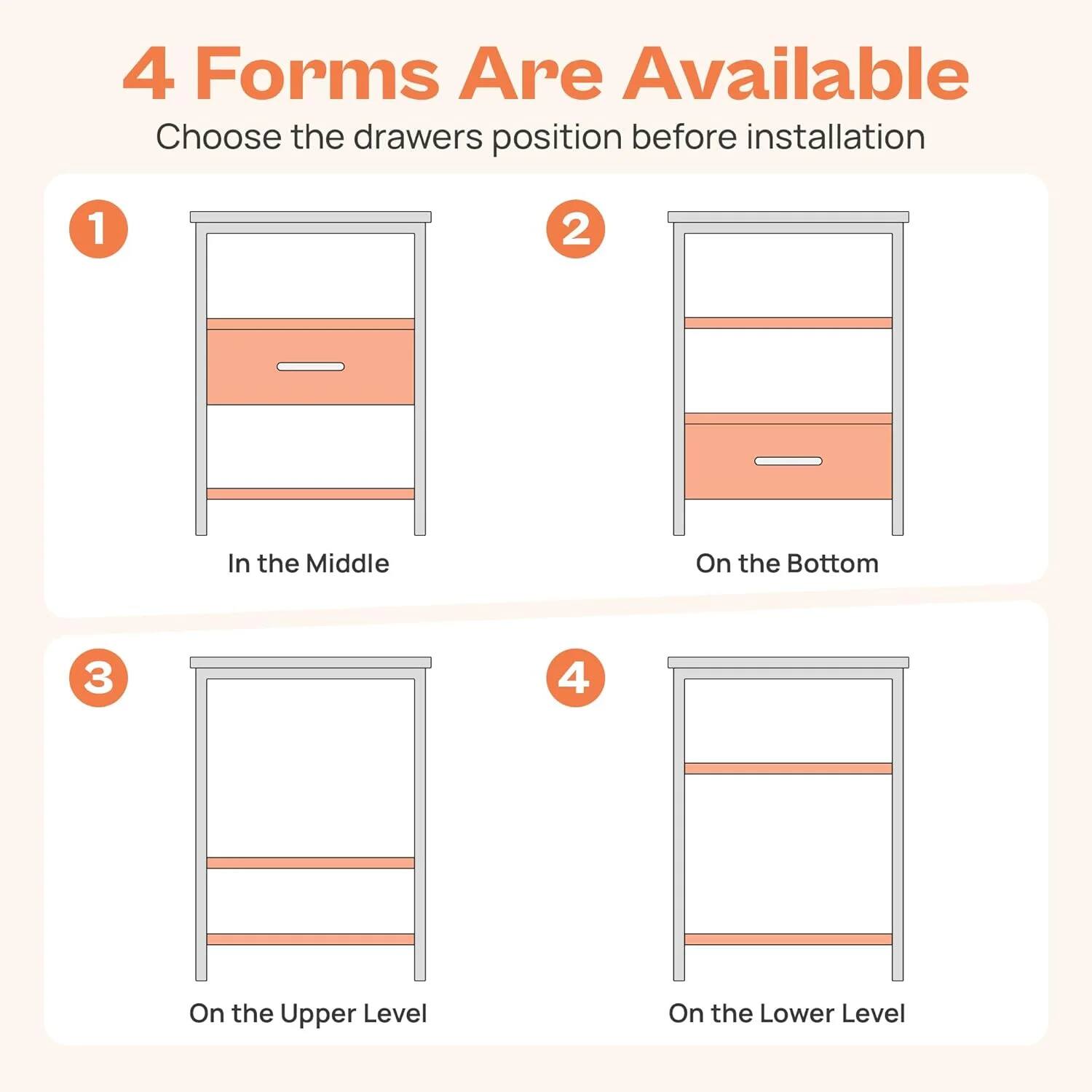 4 Forms Are Available

Choose the drawers position before installation

1

In the Middle

2

On the Bottom

3

On the Upper Level

4

On the Lower Level