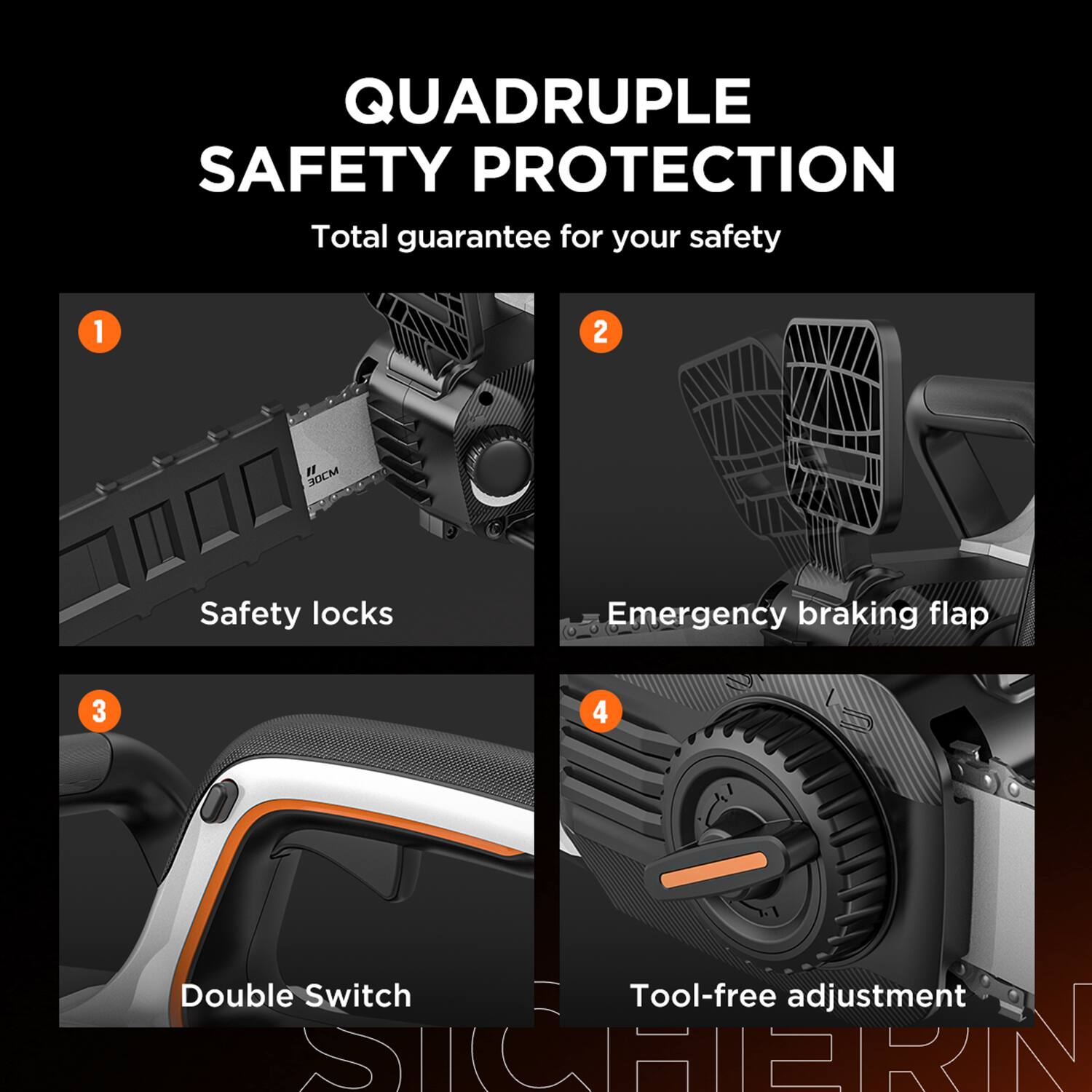 QUADRUPLE
SAFETY PROTECTION

Total guarantee for your safety

1

30CM

Safety locks

2

Emergency braking flap

3

Double Switch

4

Tool-free adjustment

SICHERN