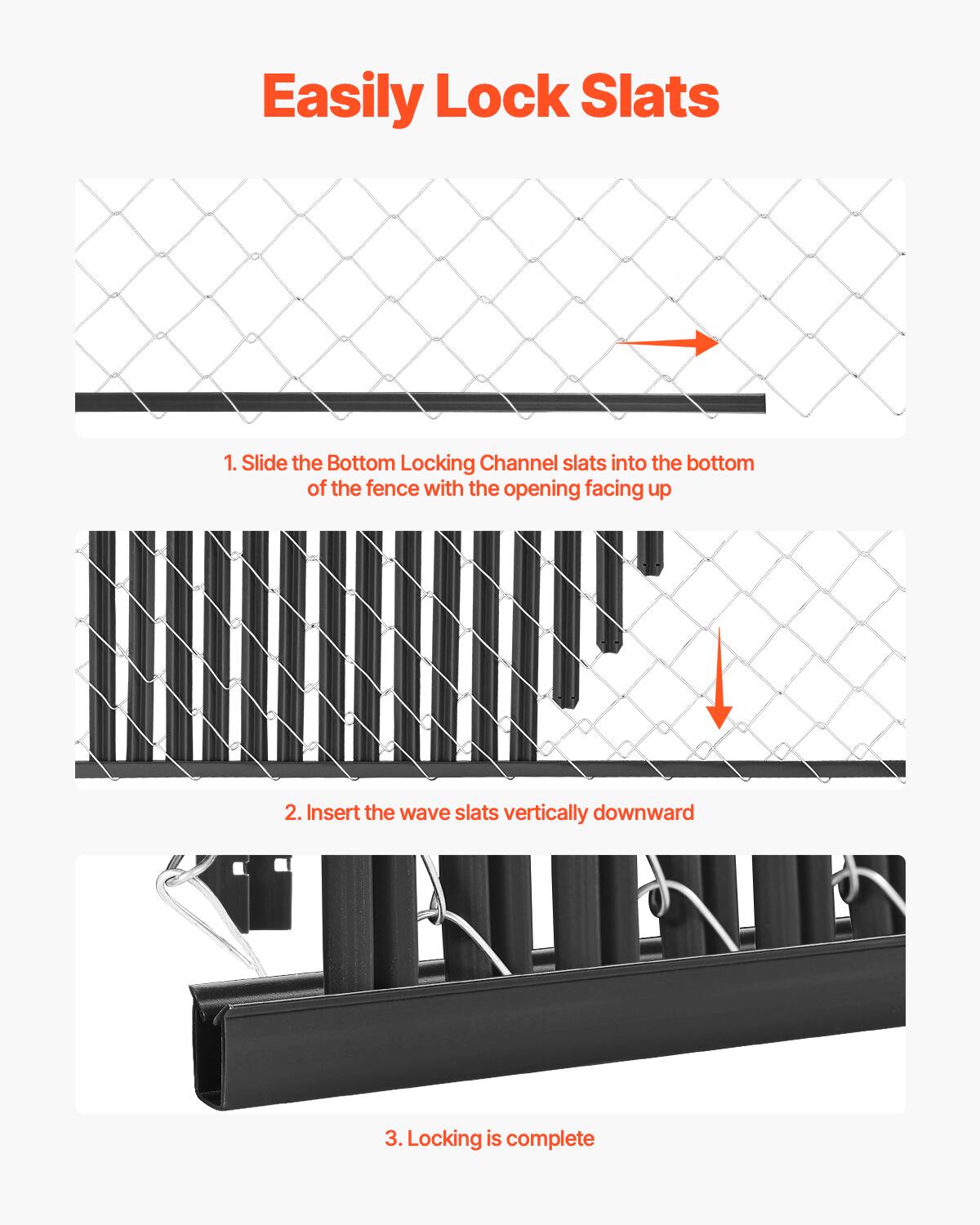 Easily Lock Slats

1. Slide the Bottom Locking Channel slats into the bottom of the fence with the opening facing up

2. Insert the wave slats vertically downward

3. Locking is complete