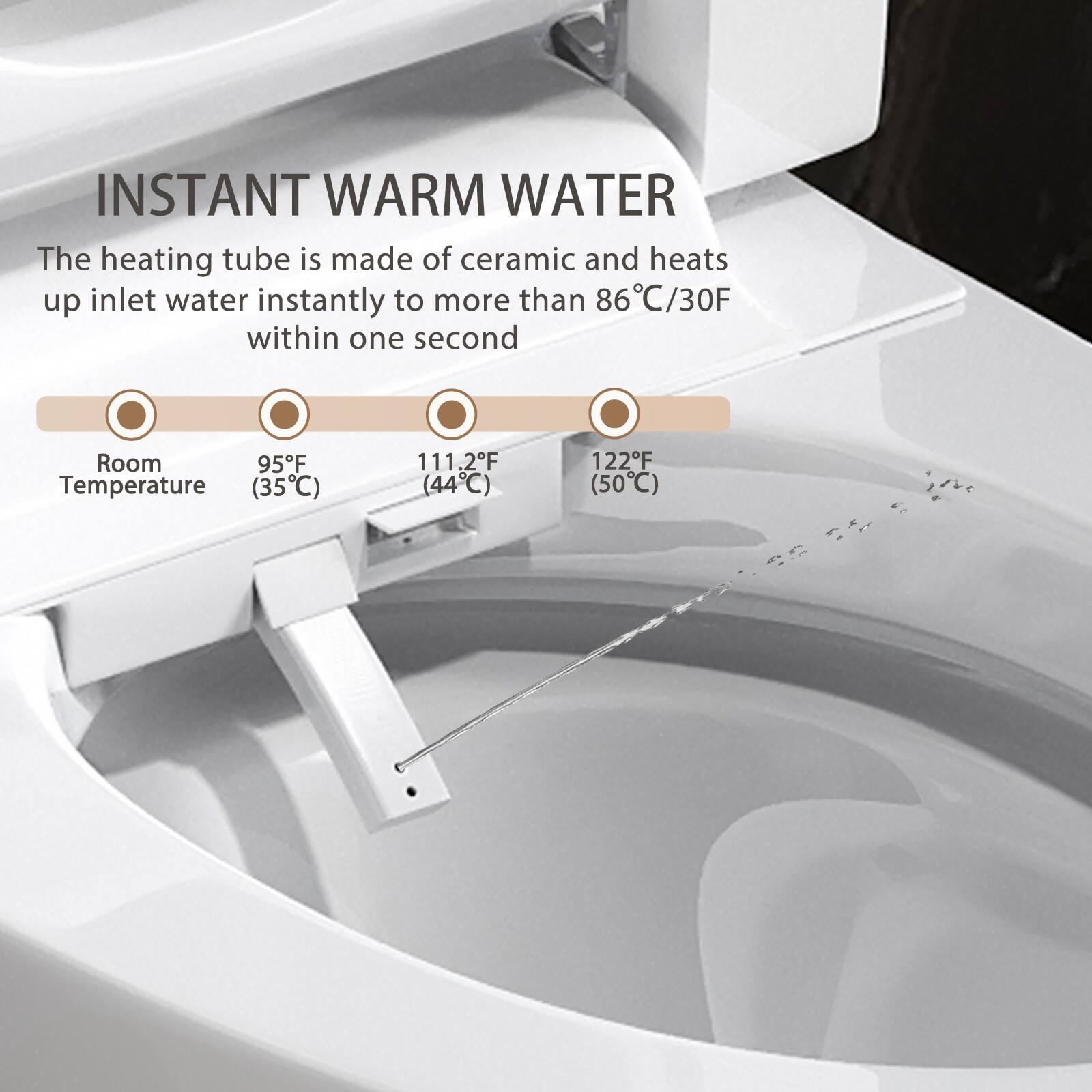 INSTANT WARM WATER

The heating tube is made of ceramic and heats up inlet water instantly to more than 86℃/30F within one second

Room Temperature

95°F (35℃)

111.2°F (44℃)

122°F (50℃)