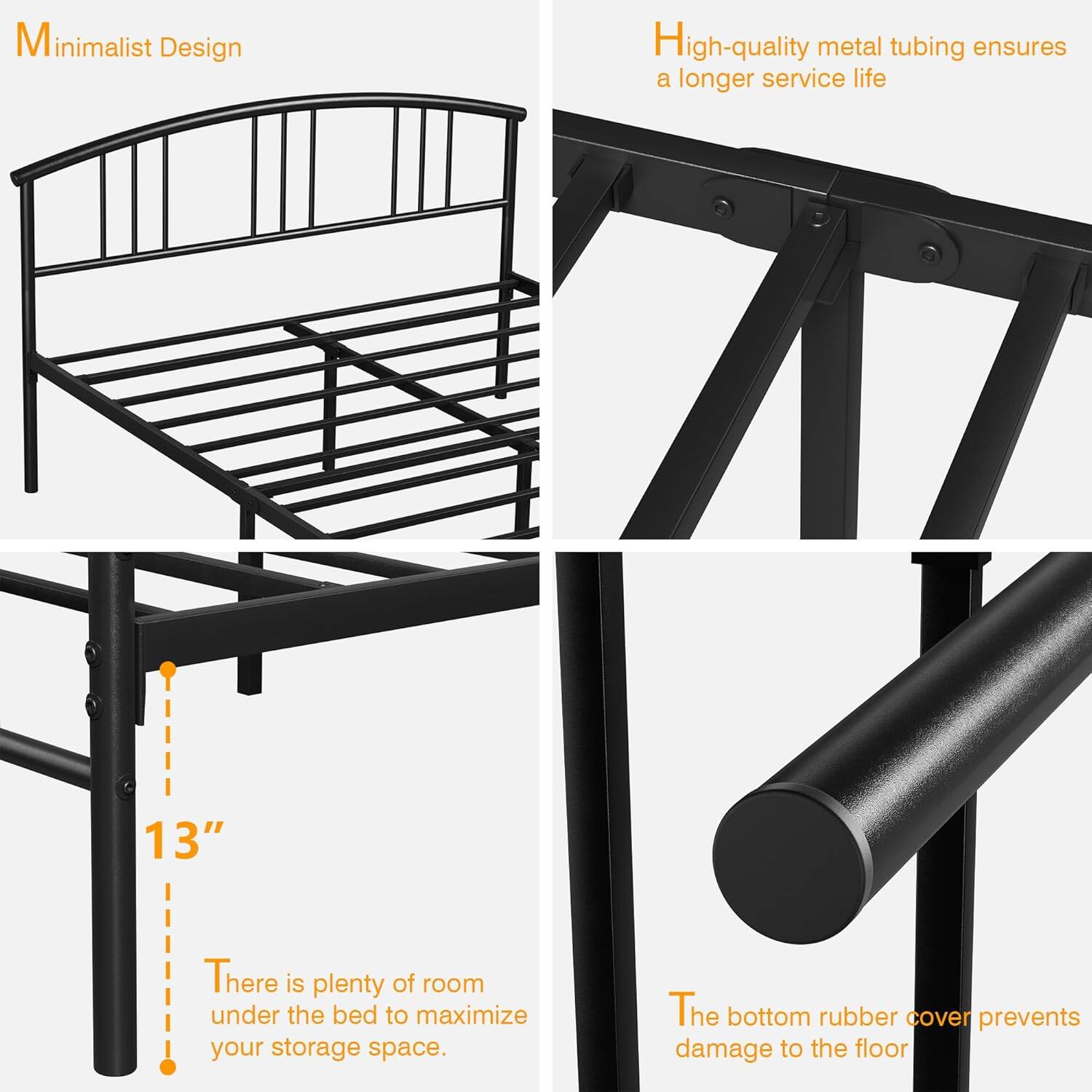 Minimalist Design

High-quality metal tubing ensures a longer service life

13”

There is plenty of room under the bed to maximize your storage space.

The bottom rubber cover prevents damage to the floor